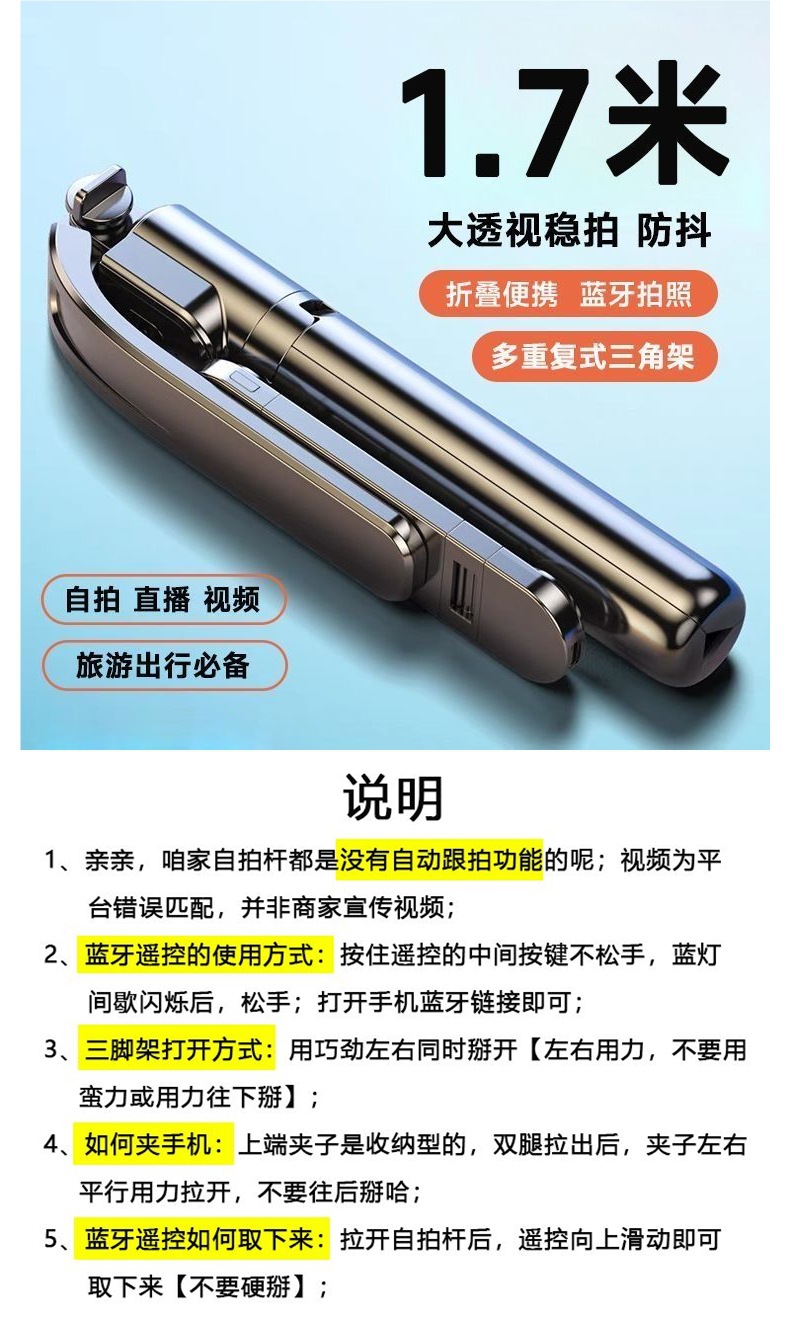 1.7米

大透视稳拍 防抖

折叠便携 蓝牙拍照

多重复式三角架

自拍 直播 视频

旅游出行必备

说明

1、亲亲，咱家自拍杆都是没有自动跟拍功能的呢；视频为平台错误匹配，并非商家宣传视频；

2、蓝牙遥控的使用方式：按住遥控的中间按键不松手，蓝灯间歇闪烁后，松手；打开手机蓝牙链接即可；

3、三脚架打开方式：用巧劲左右同时掰开【左右用力，不要用蛮力或用力往下掰】；

4、如何夹手机：上端夹子是收纳型的，双腿拉出后，夹子左右平行用力拉开，不要往后掰哈；

5、蓝牙遥控如何取下来：拉开自拍杆后，遥控向上滑动即可取下来【不要硬掰】；