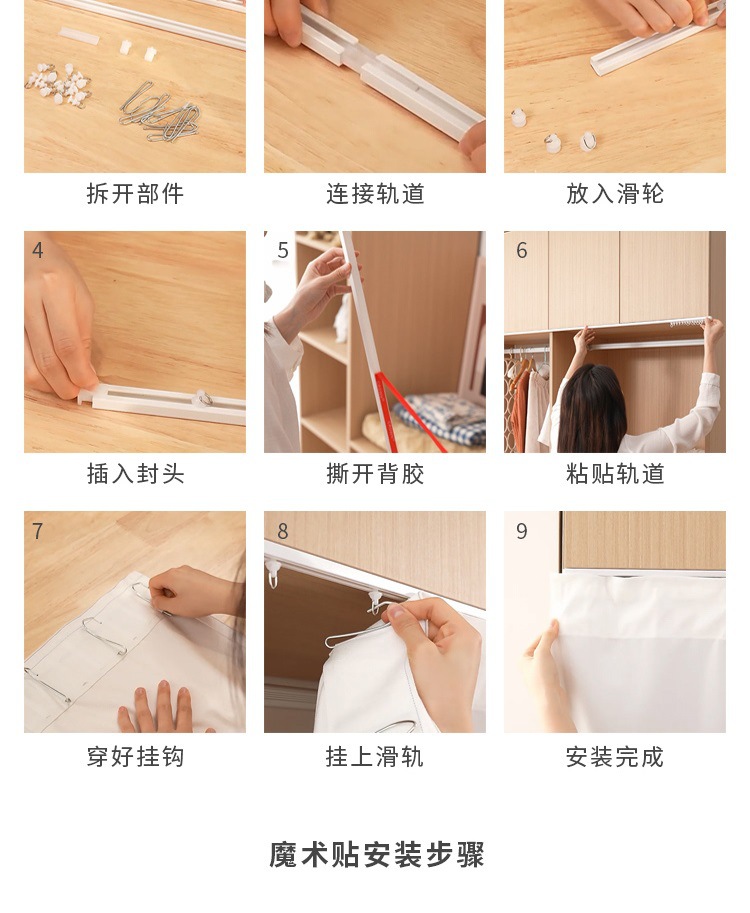 拆开部件

连接轨道

放入滑轮

4

插入封头

5

撕开背胶

6

粘贴轨道

7

穿好挂钩

8

挂上滑轨

9

安装完成

魔术贴安装步骤