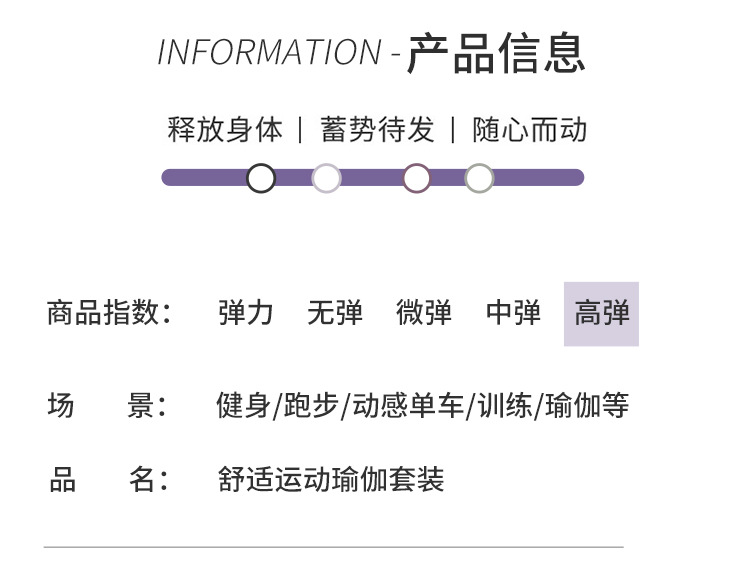 INFORMATION - 产品信息

释放身体 | 蓄势待发 | 随心而动

商品指数： 弹力 无弹 微弹 中弹 高弹

场 景： 健身/跑步/动感单车/训练/瑜伽等

品 名： 舒适运动瑜伽套装