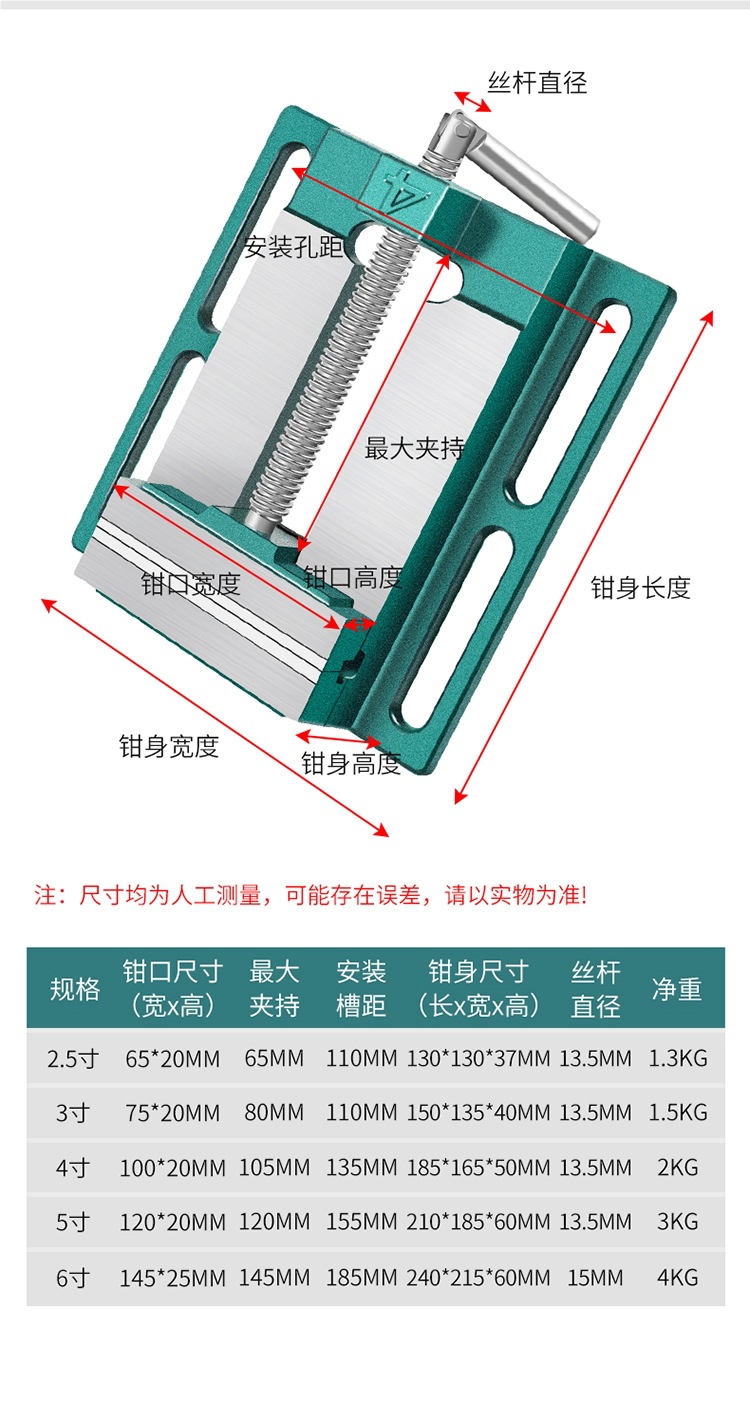 丝杆直径

安装孔距

最大夹持

钳口宽度

钳口高度

钳身长度

钳身宽度

钳身高度

注：尺寸均为人工测量，可能存在误差，请以实物为准!

| 规格 | 钳口尺寸（宽x高） | 最大夹持 | 安装槽距 | 钳身尺寸（长x宽x高） | 丝杆直径 | 净重 |
|---|---|---|---|---|---|---|
| 2.5寸 | 65*20MM | 65MM | 110MM | 130*130*37MM | 13.5MM | 1.3KG |
| 3寸 | 75*20MM | 80MM | 110MM | 150*135*40MM | 13.5MM | 1.5KG |
| 4寸 | 100*20MM | 105MM | 135MM | 185*165*50MM | 13.5MM | 2KG |
| 5寸 | 120*20MM | 120MM | 155MM | 210*185*60MM | 13.5MM | 3KG |
| 6寸 | 145*25MM | 145MM | 185MM | 240*215*60MM | 15MM | 4KG |