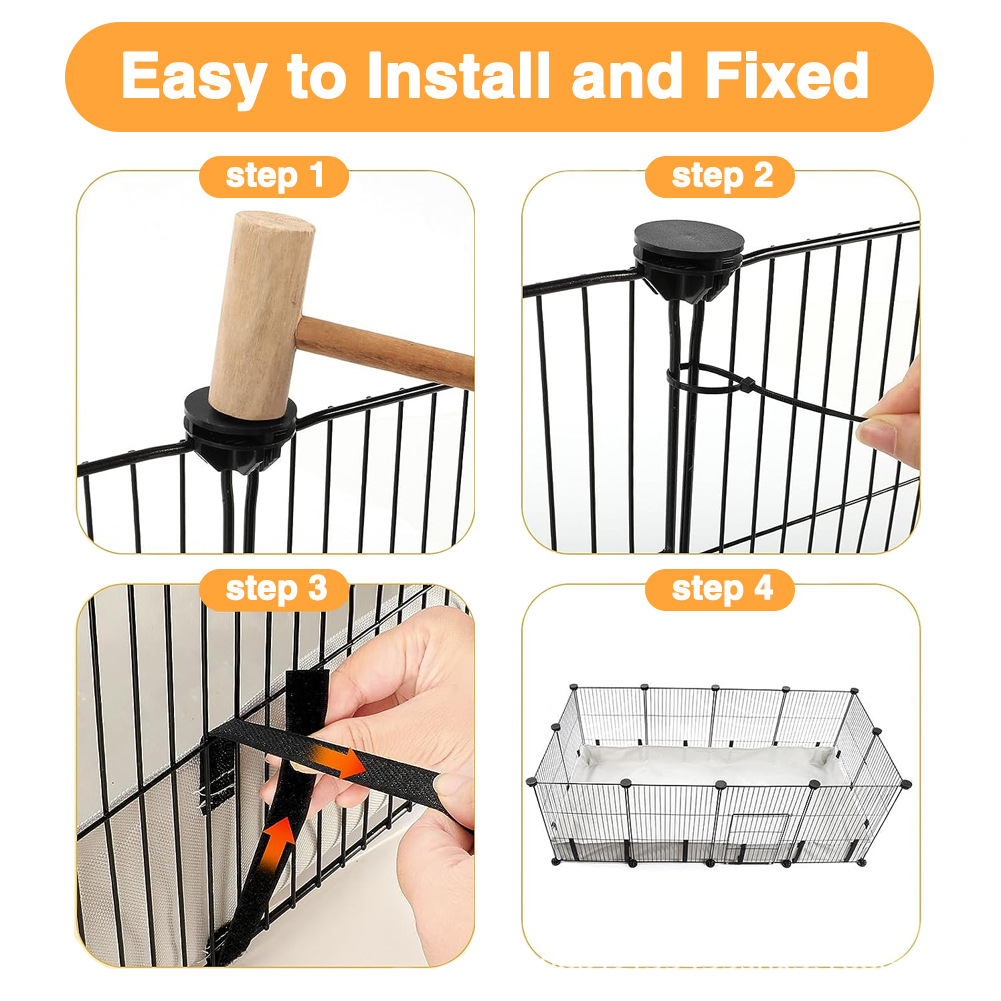 Easy to Install and Fixed

step 1

step 2

step 3

step 4