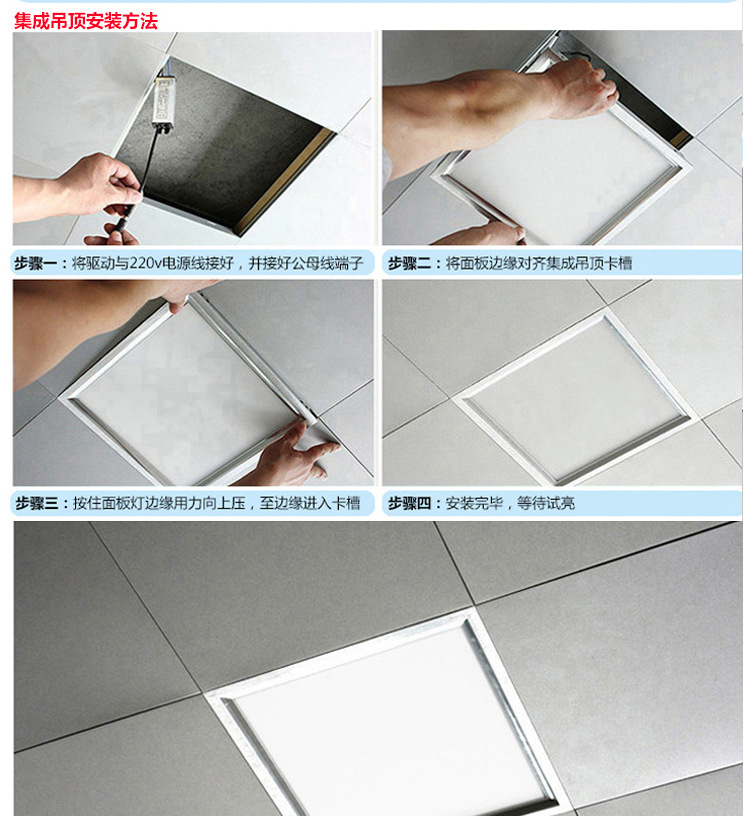 集成吊顶安装方法

步骤一：将驱动与220v电源线接好，并接好公母线端子

步骤二：将面板边缘对齐集成吊顶卡槽

步骤三：按住面板灯边缘用力向上压，至边缘进入卡槽

步骤四：安装完毕，等待试亮