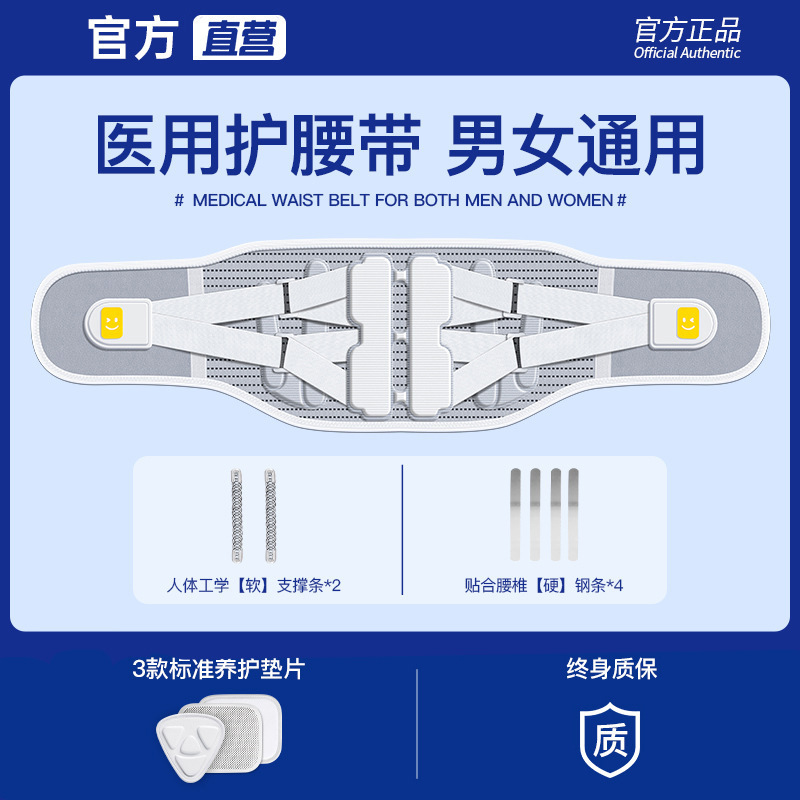 官方 直营

官方正品
Official Authentic

医用护腰带 男女通用

# MEDICAL WAIST BELT FOR BOTH MEN AND WOMEN #

人体工学【软】支撑条*2

贴合腰椎【硬】钢条*4

3款标准养护垫片

终身质保

质