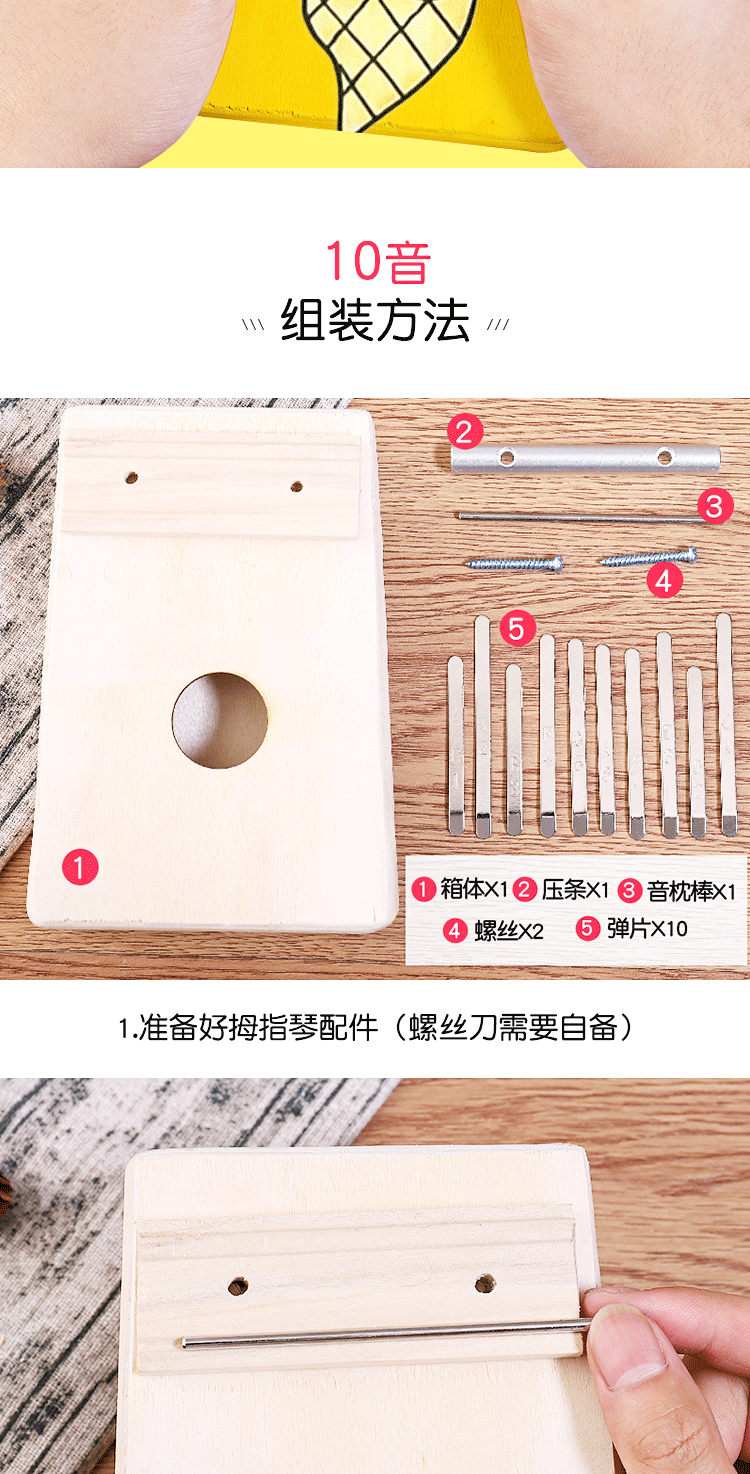 10音
组装方法

2

3

4

5

1

1 箱体X1 2 压条X1 3 音枕棒X1
4 螺丝X2 5 弹片X10

1.准备好拇指琴配件（螺丝刀需要自备）