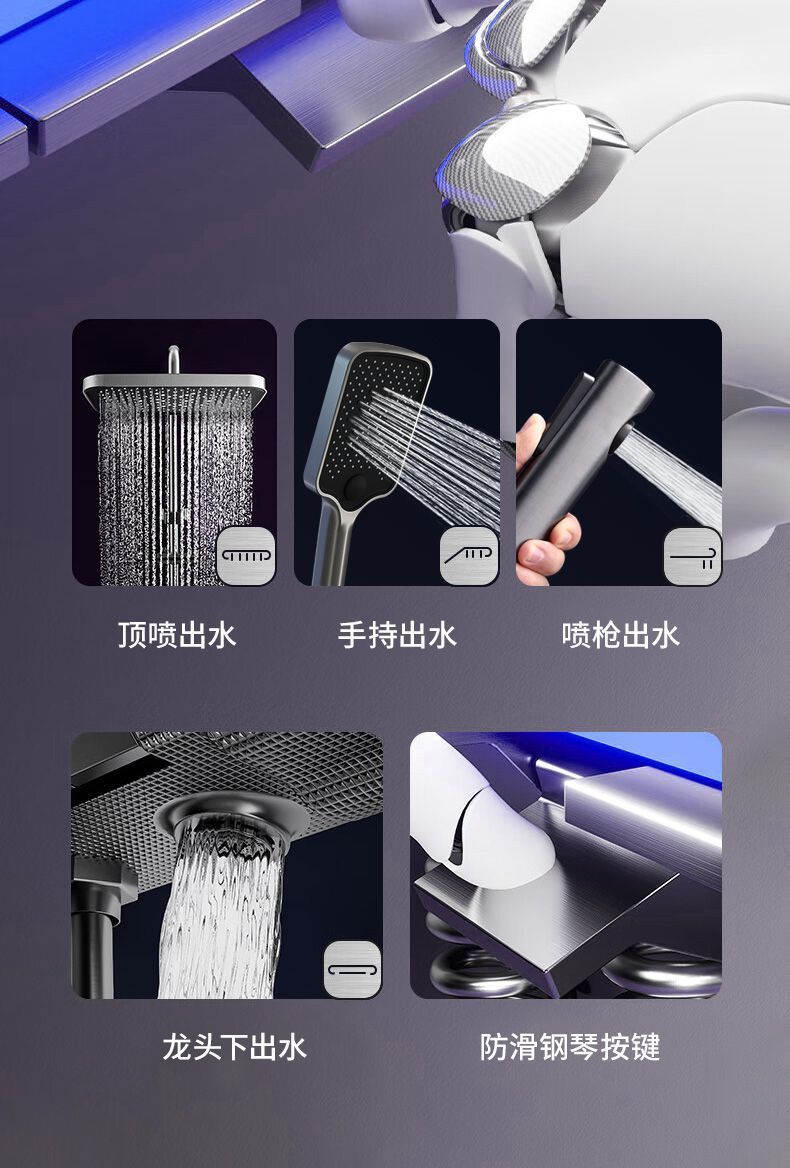 顶喷出水

手持出水

喷枪出水

龙头下出水

防滑钢琴按键