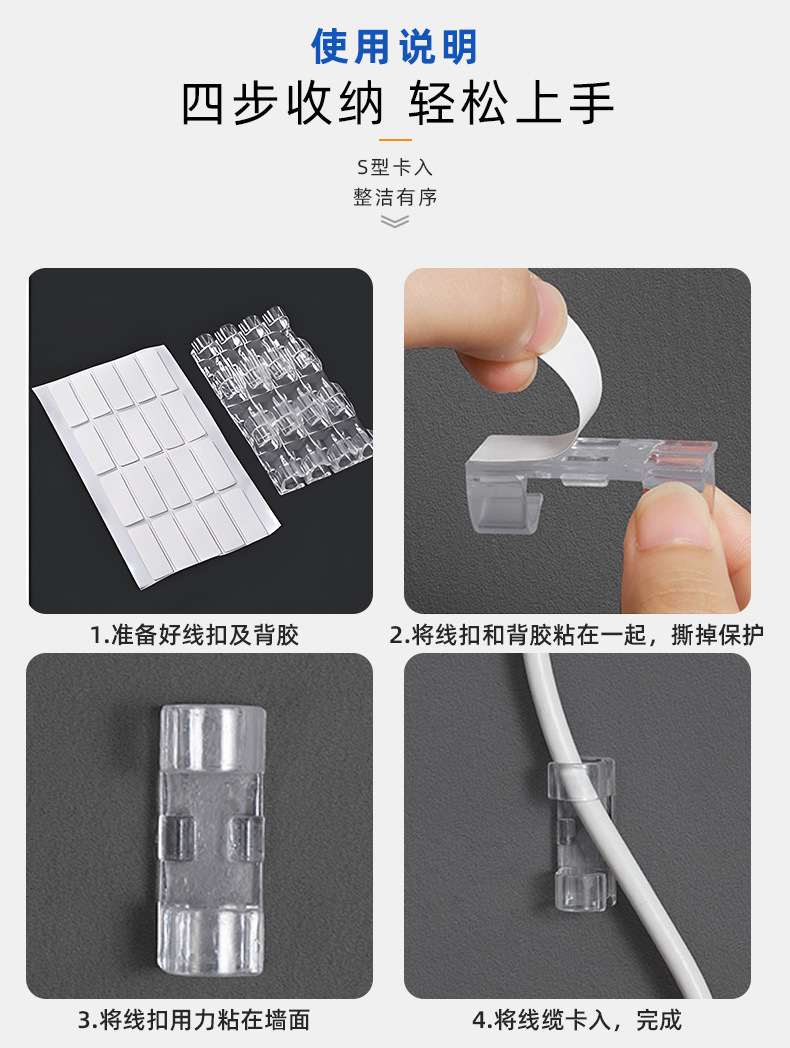 使用说明
四步收纳 轻松上手

S型卡入
整洁有序

1.准备好线扣及背胶

2.将线扣和背胶粘在一起，撕掉保护

3.将线扣用力粘在墙面

4.将线缆卡入，完成