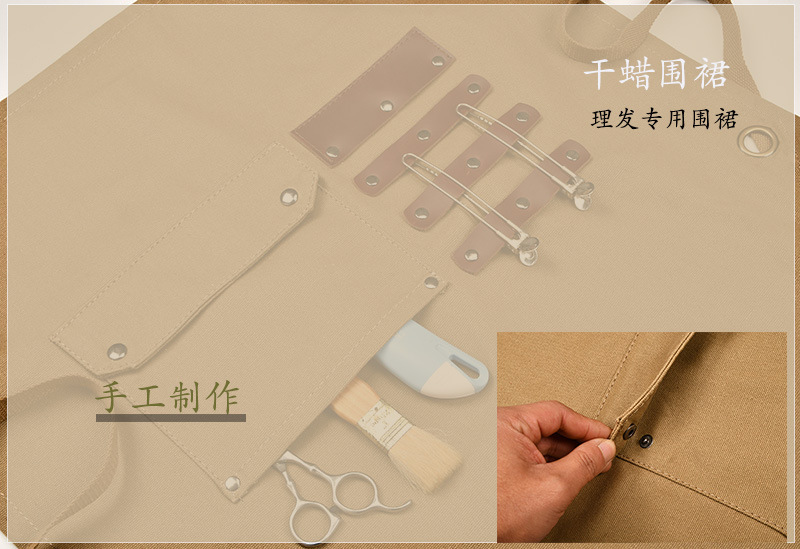 干蜡围裙

理发专用围裙

手工制作