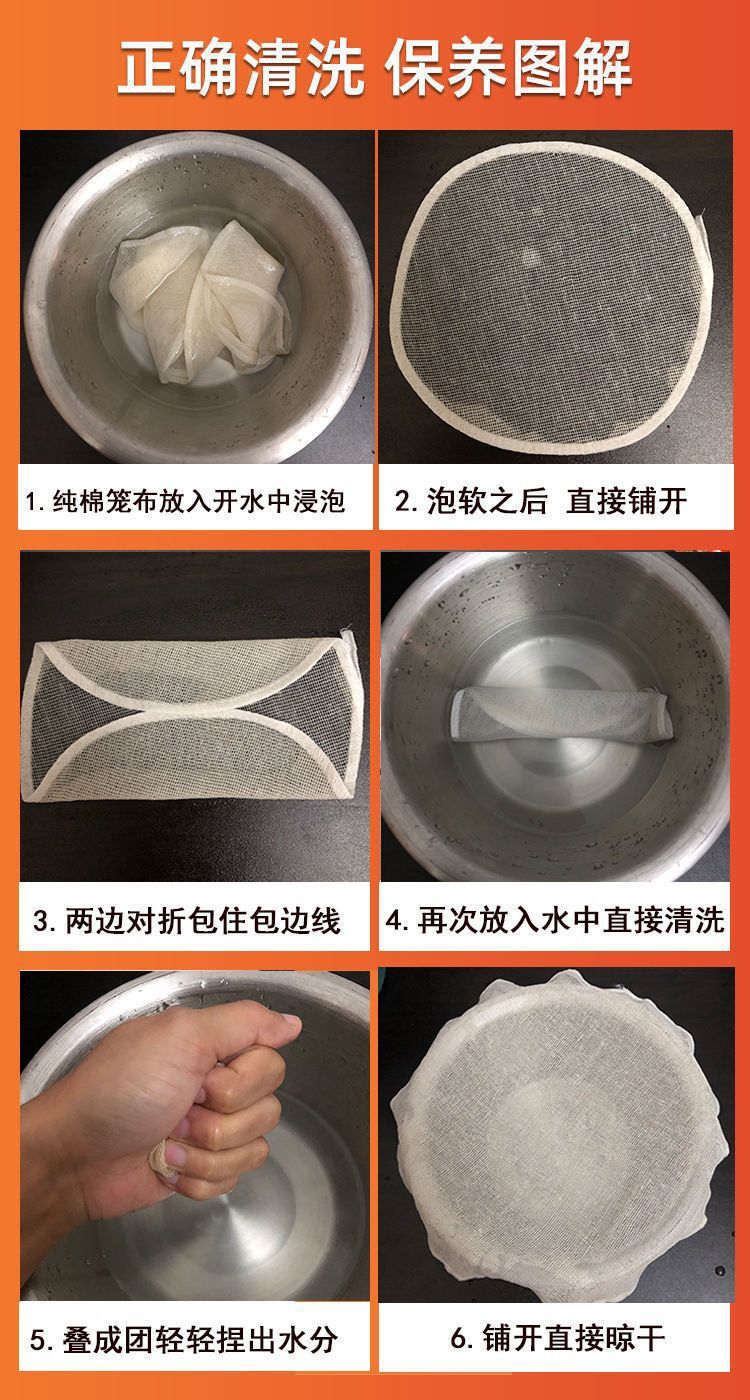 正确清洗 保养图解

1. 纯棉笼布放入开水中浸泡

2. 泡软之后 直接铺开

3. 两边对折包住包边线

4. 再次放入水中直接清洗

5. 叠成团轻轻捏出水分

6. 铺开直接晾干