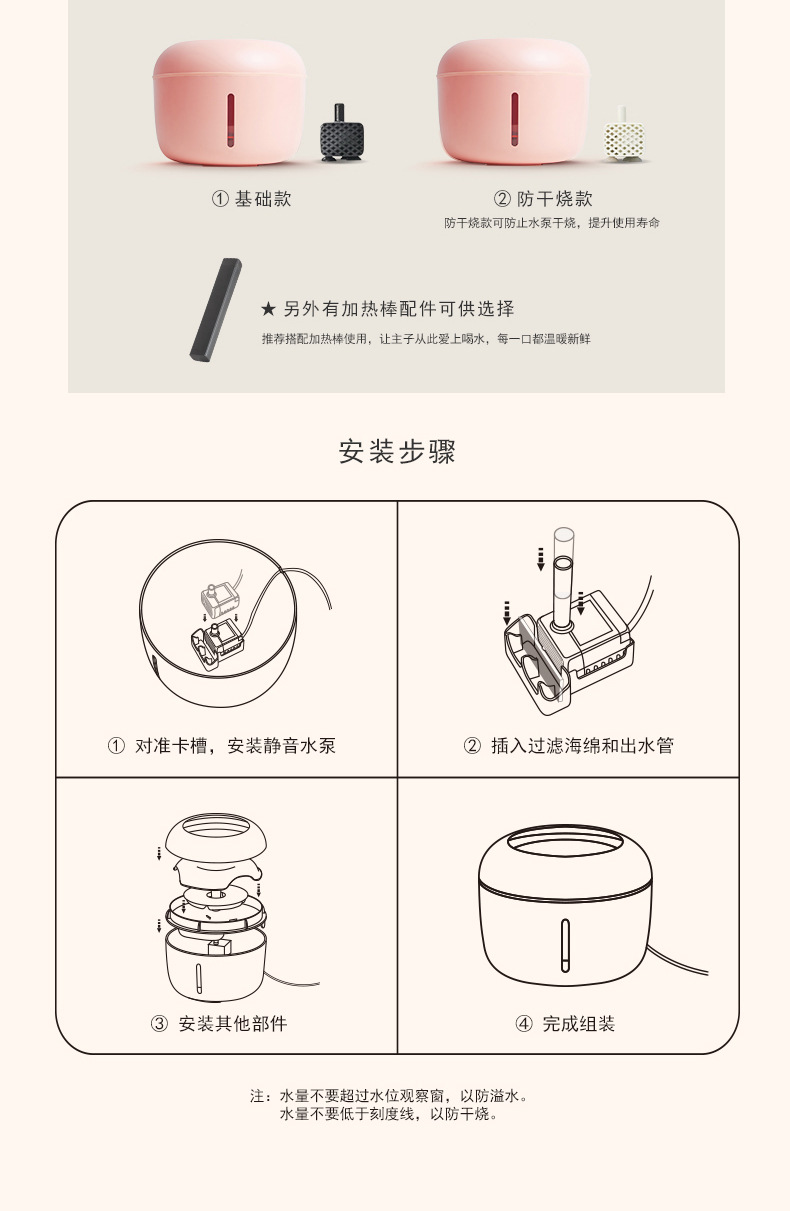 ① 基础款

② 防干烧款
防干烧款可防止水泵干烧，提升使用寿命

★ 另外有加热棒配件可供选择
推荐搭配加热棒使用，让主子从此爱上喝水，每一口都温暖新鲜

安装步骤

① 对准卡槽，安装静音水泵

② 插入过滤海绵和出水管

③ 安装其他部件

④ 完成组装

注：水量不要超过水位观察窗，以防溢水。
水量不要低于刻度线，以防干烧。