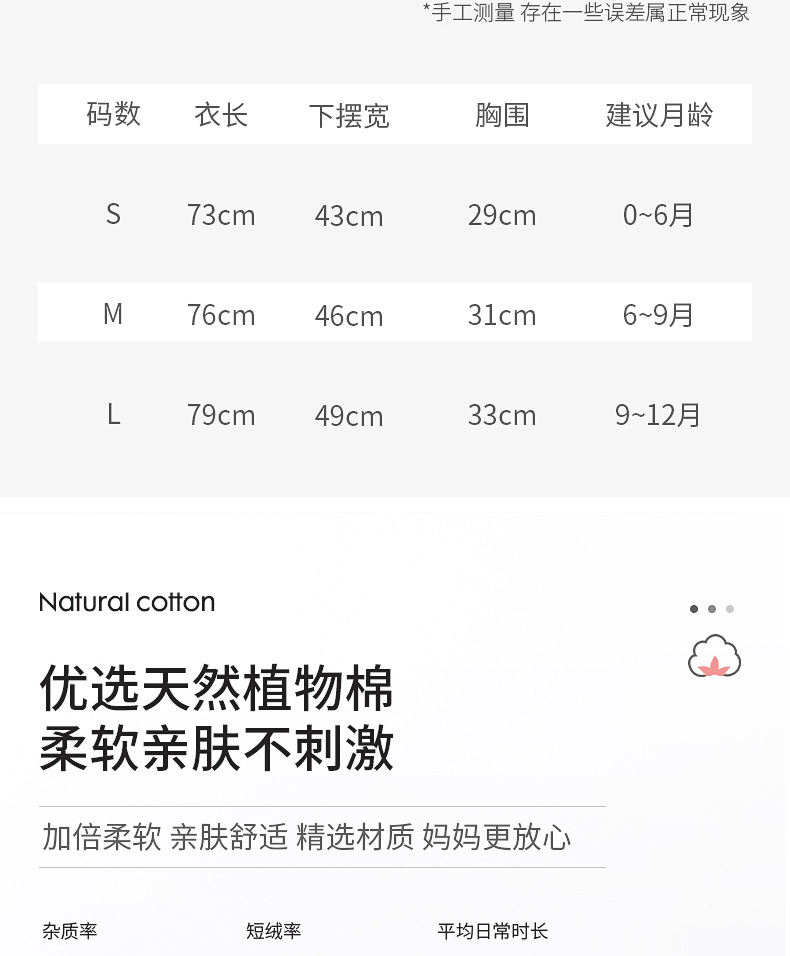 *手工测量 存在一些误差属正常现象

| 码数 | 衣长 | 下摆宽 | 胸围 | 建议月龄 |
|---|---|---|---|---|
| S | 73cm | 43cm | 29cm | 0~6月 |
| M | 76cm | 46cm | 31cm | 6~9月 |
| L | 79cm | 49cm | 33cm | 9~12月 |

Natural cotton

优选天然植物棉
柔软亲肤不刺激

加倍柔软 亲肤舒适 精选材质 妈妈更放心

杂质率 短绒率 平均日常时长