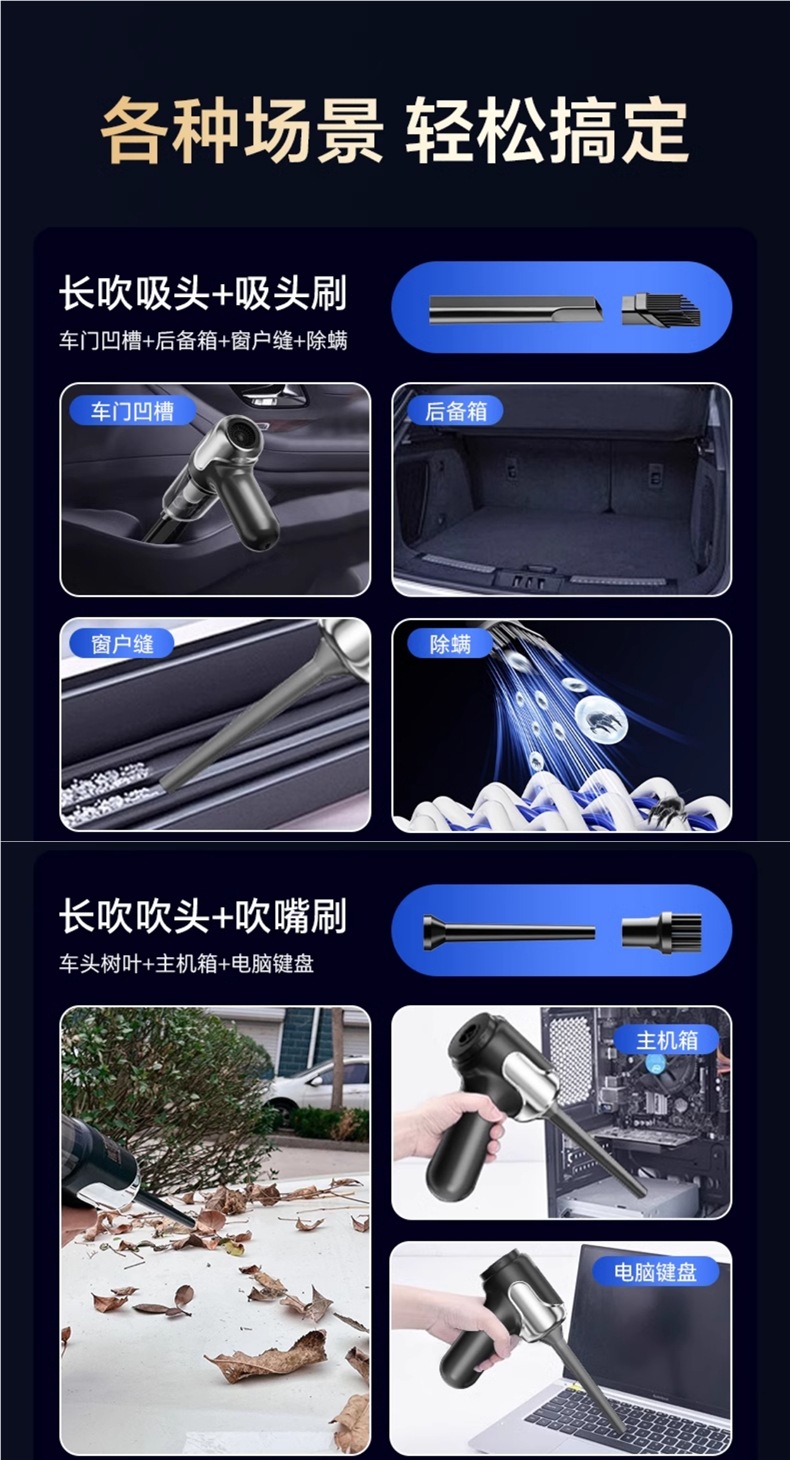 各种场景 轻松搞定

长吹吸头+吸头刷
车门凹槽+后备箱+窗户缝+除螨

车门凹槽

后备箱

窗户缝

除螨

长吹吹头+吹嘴刷
车头树叶+主机箱+电脑键盘

主机箱

电脑键盘