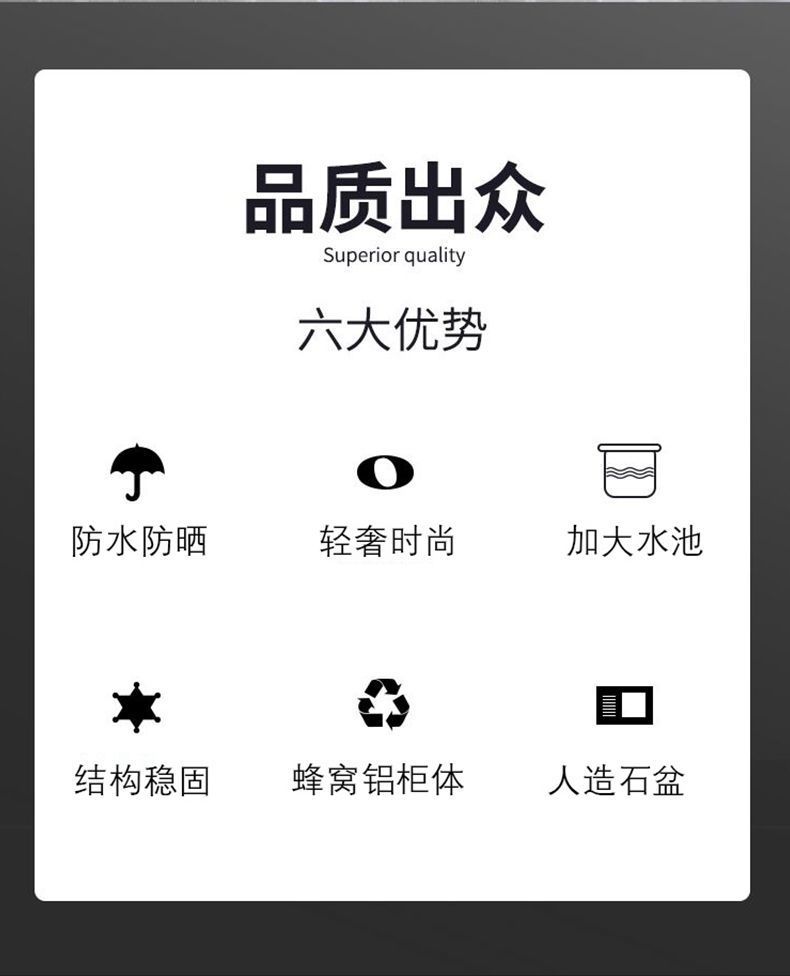 品质出众
Superior quality

六大优势

防水防晒

轻奢时尚

加大水池

结构稳固

蜂窝铝柜体

人造石盆