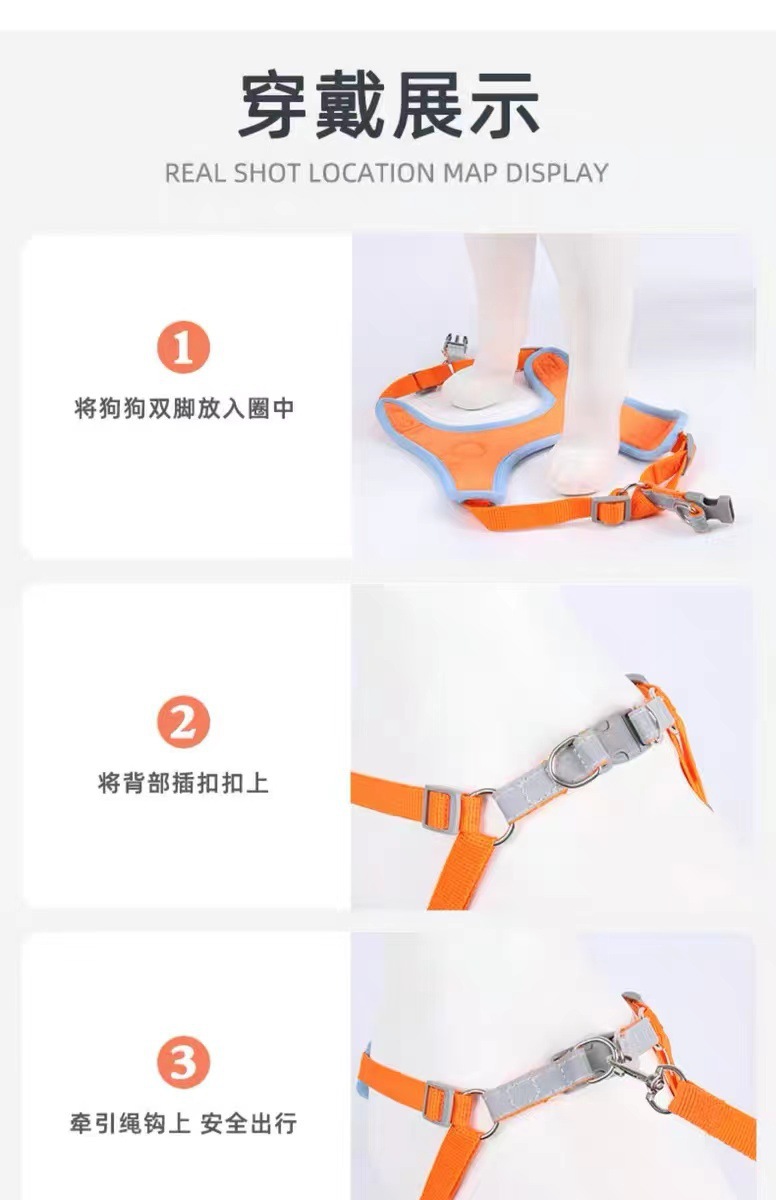 穿戴展示

REAL SHOT LOCATION MAP DISPLAY

1

将狗狗双脚放入圈中

2

将背部插扣扣上

3

牵引绳钩上 安全出行