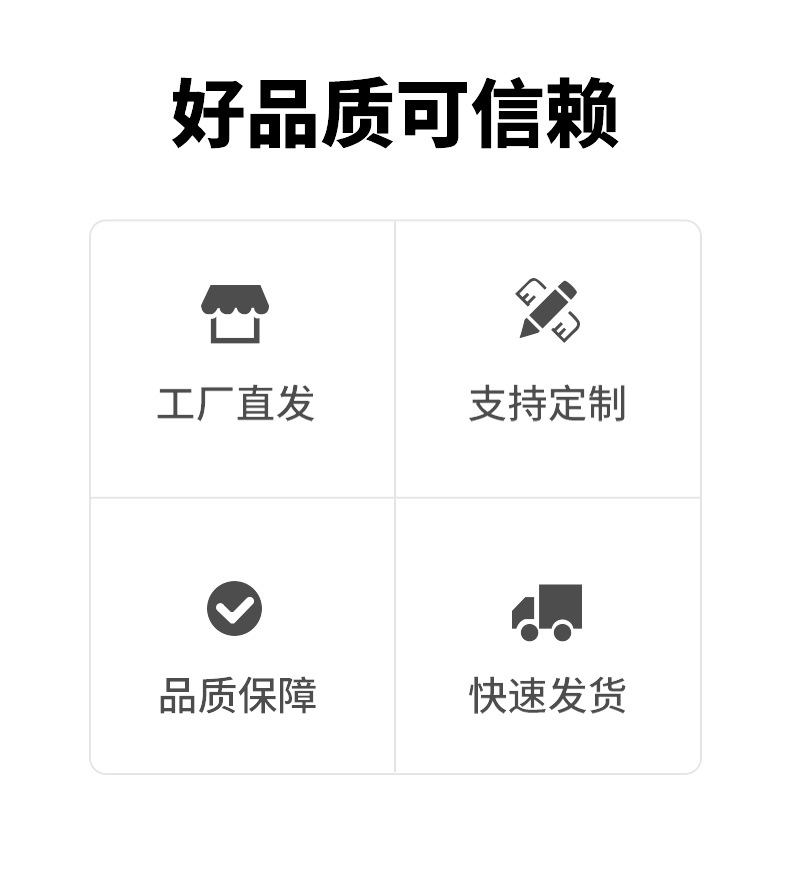 好品质可信赖

工厂直发

支持定制

品质保障

快速发货