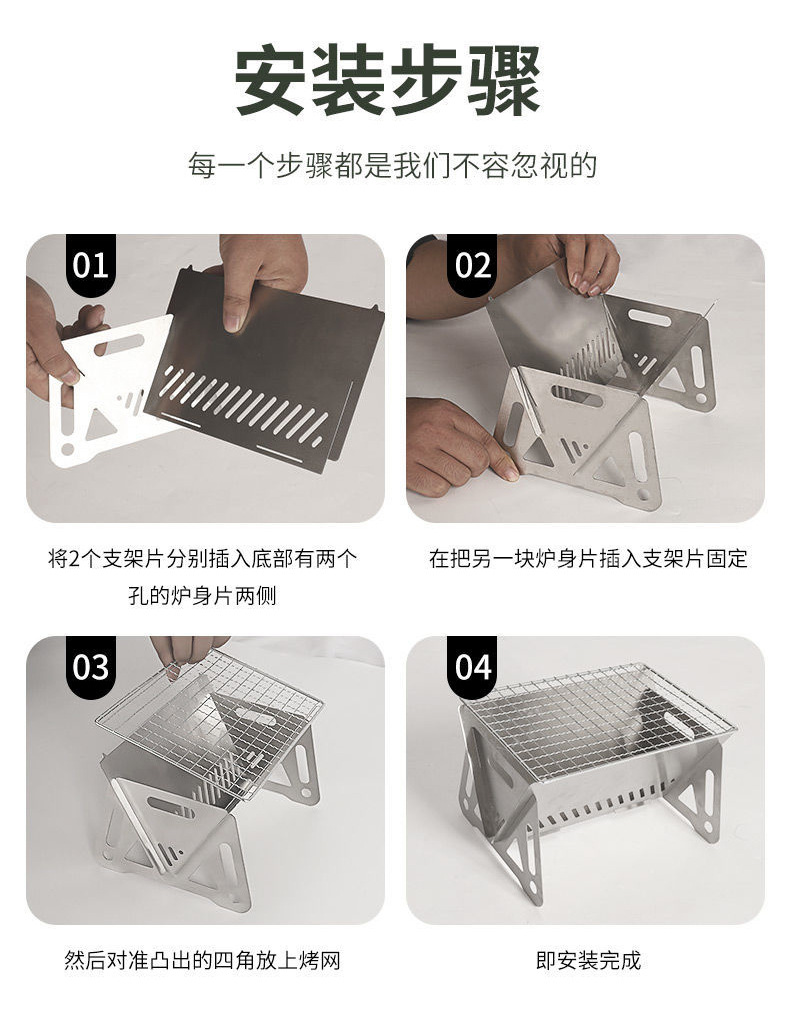 安装步骤

每一个步骤都是我们不容忽视的

01

将2个支架片分别插入底部有两个孔的炉身片两侧

02

在把另一块炉身片插入支架片固定

03

然后对准凸出的四角放上烤网

04

即安装完成