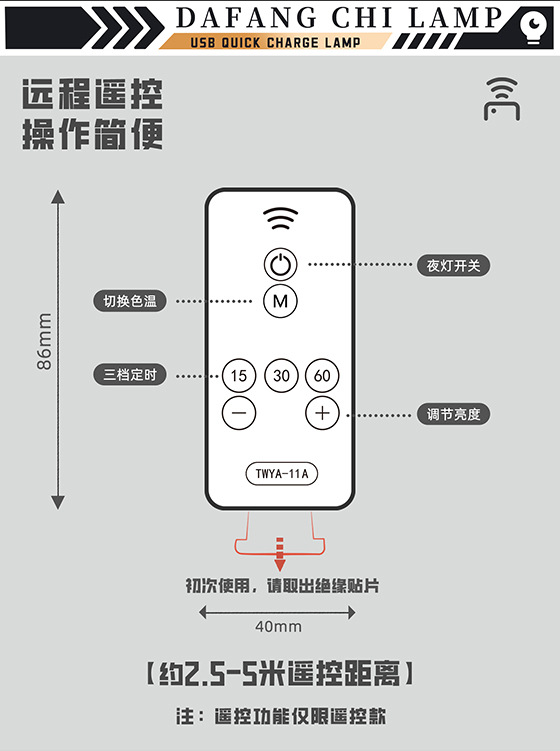 DAFANG CHI LAMP
USB QUICK CHARGE LAMP

远程遥控
操作简便

86mm

夜灯开关
切换色温
M
三档定时
15 30 60
调节亮度
TWYA-11A

初次使用，请取出绝缘贴片

40mm

【约2.5-5米遥控距离】

注：遥控功能仅限遥控款