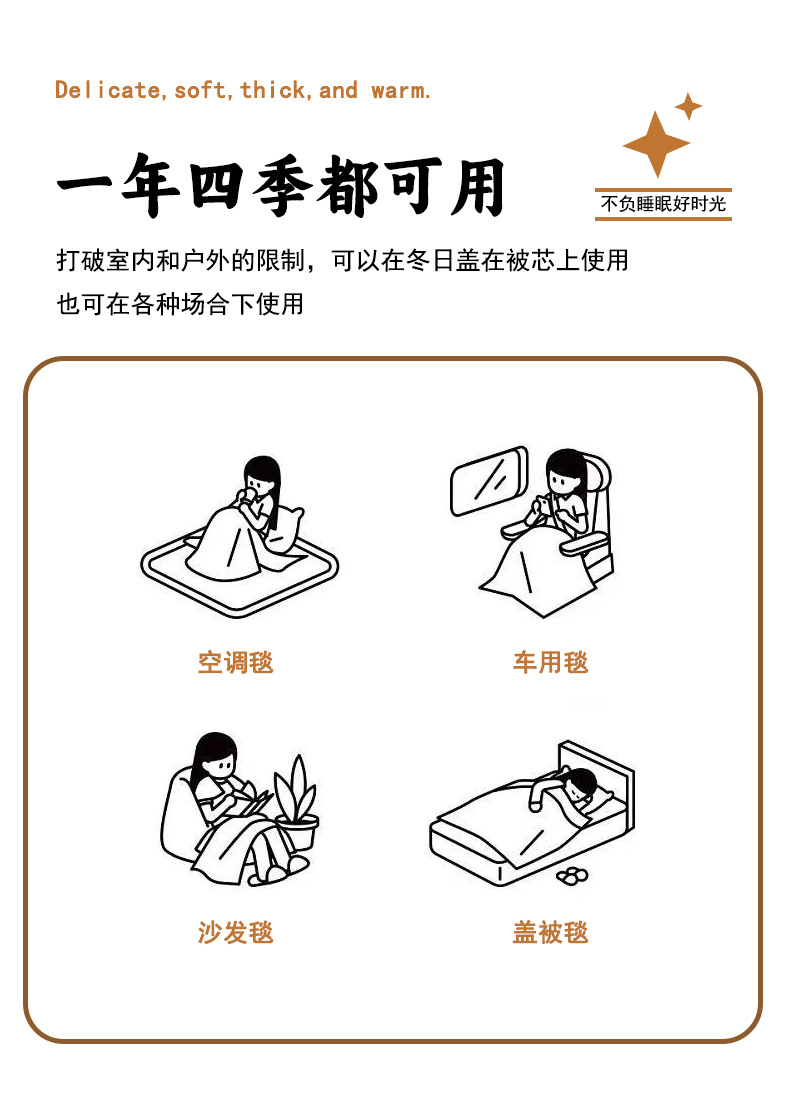 Delicate,soft,thick,and warm.

一年四季都可用

不负睡眠好时光

打破室内和户外的限制，可以在冬日盖在被芯上使用
也可在各种场合下使用

空调毯

车用毯

沙发毯

盖被毯