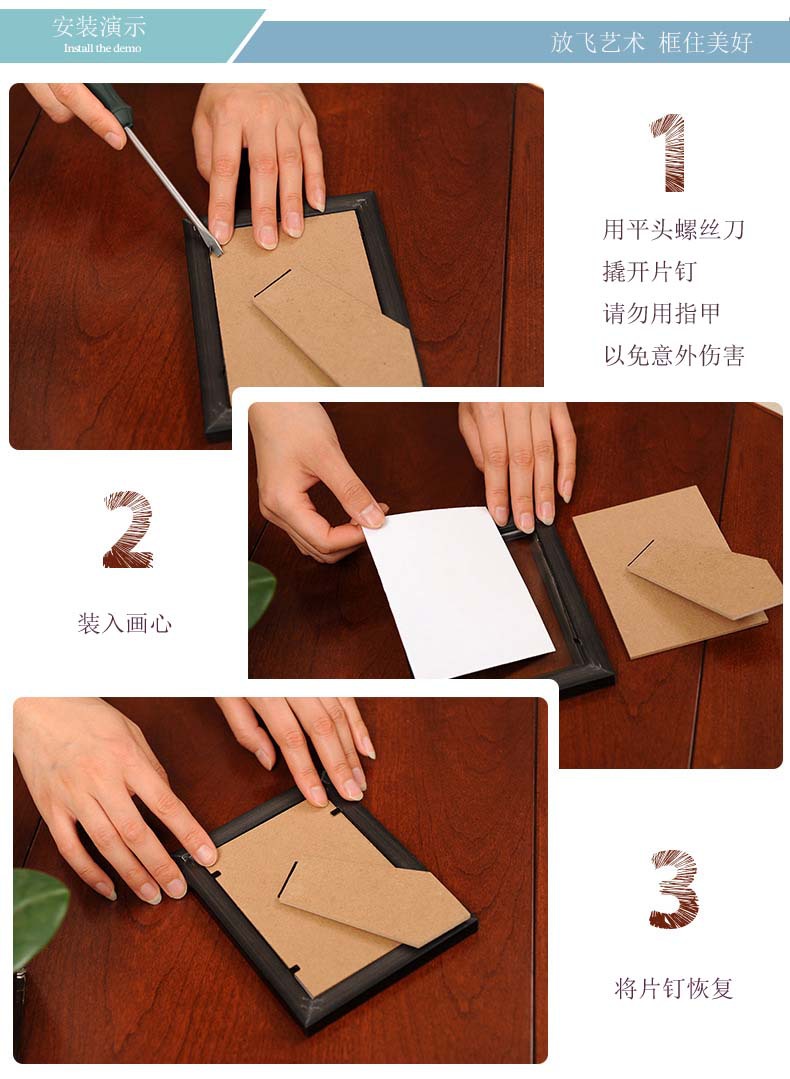 安装演示
Install the demo

放飞艺术 框住美好

1

用平头螺丝刀
撬开片钉
请勿用指甲
以免意外伤害

2

装入画心

3

将片钉恢复