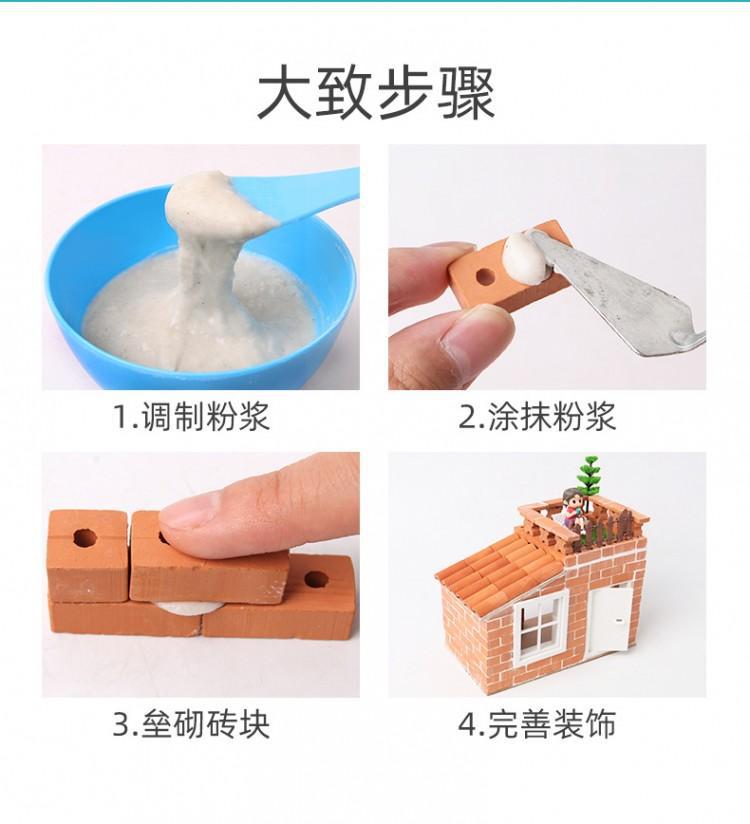 大致步骤

1.调制粉浆

2.涂抹粉浆

3.垒砌砖块

4.完善装饰