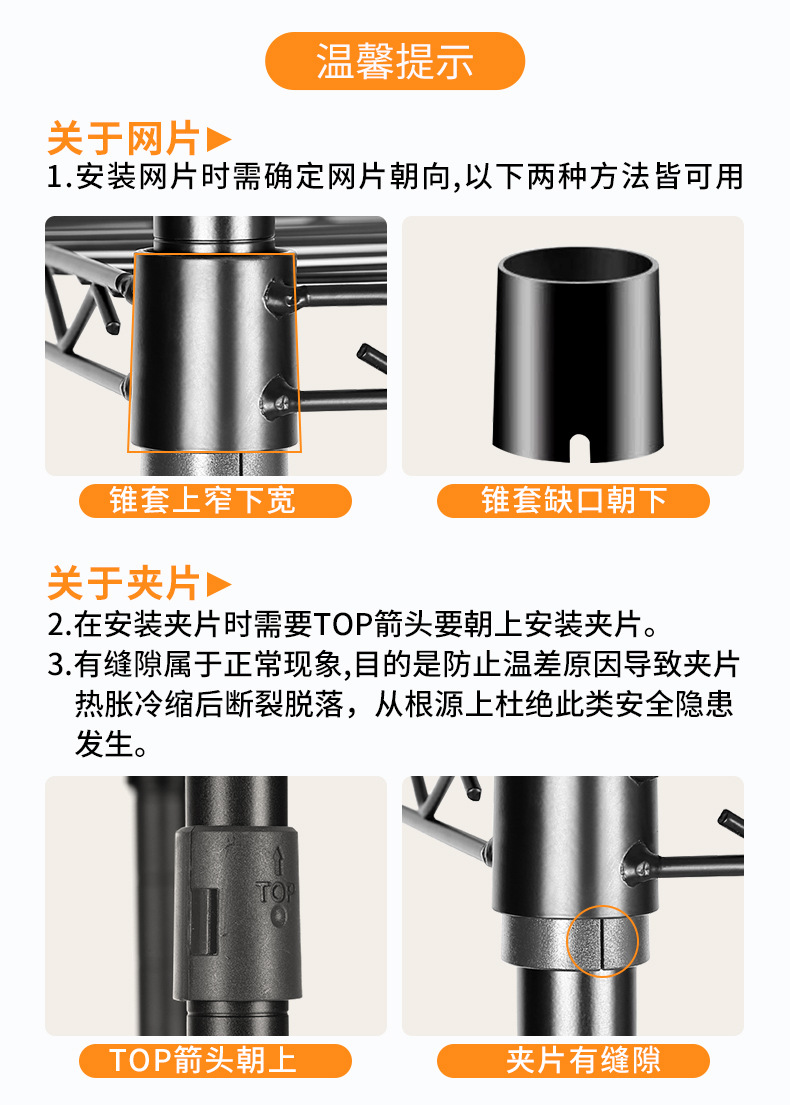 温馨提示

关于网片▶
1.安装网片时需确定网片朝向,以下两种方法皆可用

锥套上窄下宽

锥套缺口朝下

关于夹片▶
2.在安装夹片时需要TOP箭头要朝上安装夹片。
3.有缝隙属于正常现象,目的是防止温差原因导致夹片热胀冷缩后断裂脱落，从根源上杜绝此类安全隐患发生。

TOP

TOP箭头朝上

夹片有缝隙