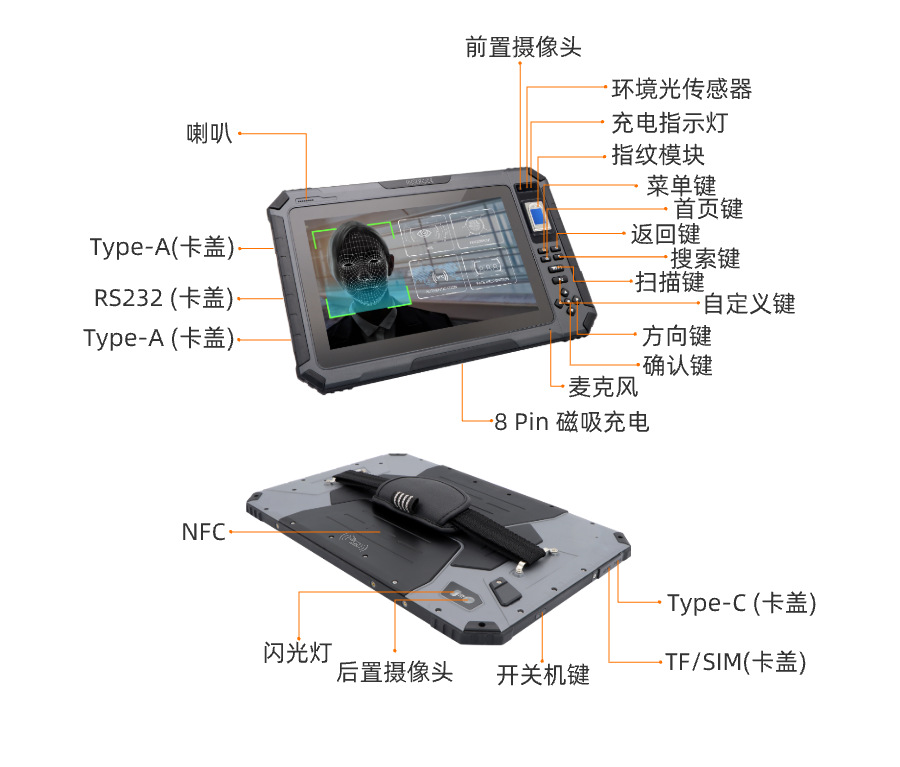 前置摄像头
环境光传感器
充电指示灯
指纹模块
菜单键
首页键
返回键
搜索键
扫描键
自定义键
方向键
确认键
麦克风
8 Pin 磁吸充电
喇叭
Type-A(卡盖)
RS232 (卡盖)
Type-A (卡盖)

NFC
闪光灯
后置摄像头
开关机键
Type-C (卡盖)
TF/SIM(卡盖)