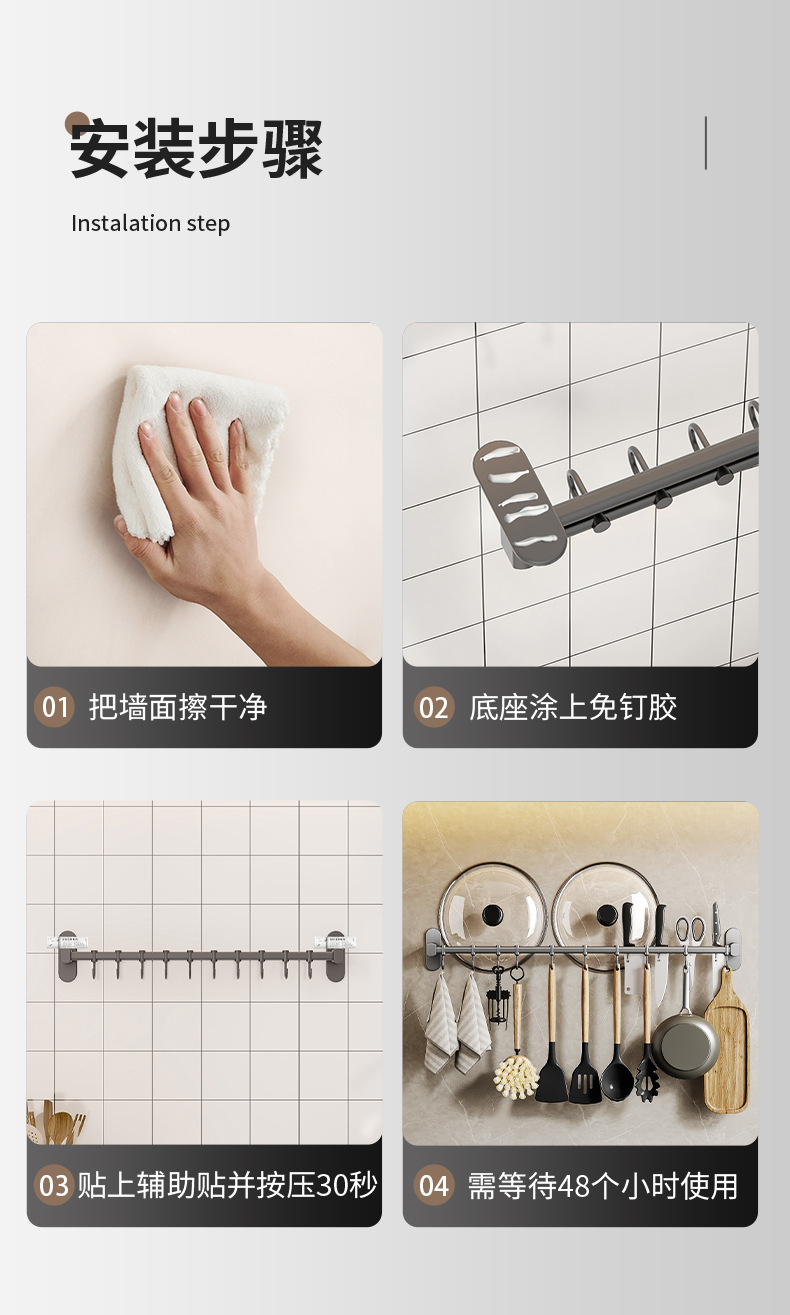 安装步骤

Instalation step

01 把墙面擦干净

02 底座涂上免钉胶

03 贴上辅助贴并按压30秒

04 需等待48个小时使用