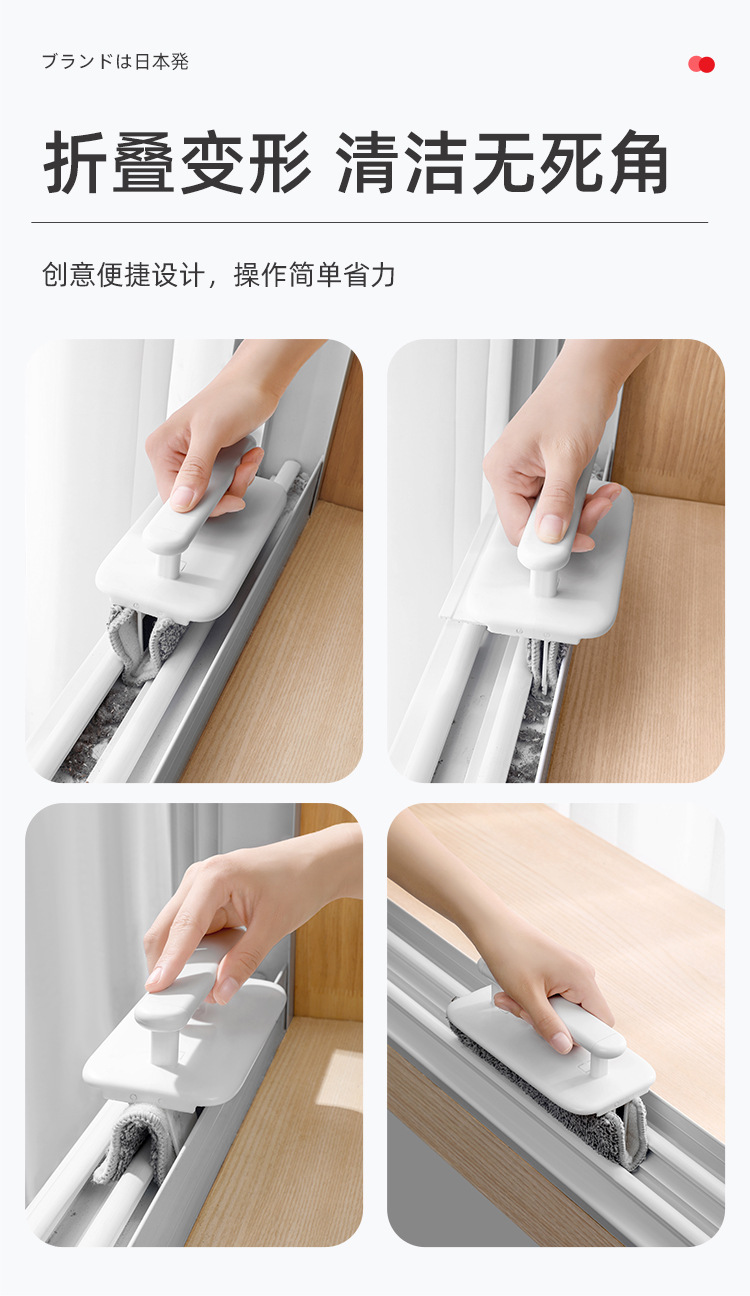 ブランドは日本発

折叠变形 清洁无死角

创意便捷设计，操作简单省力