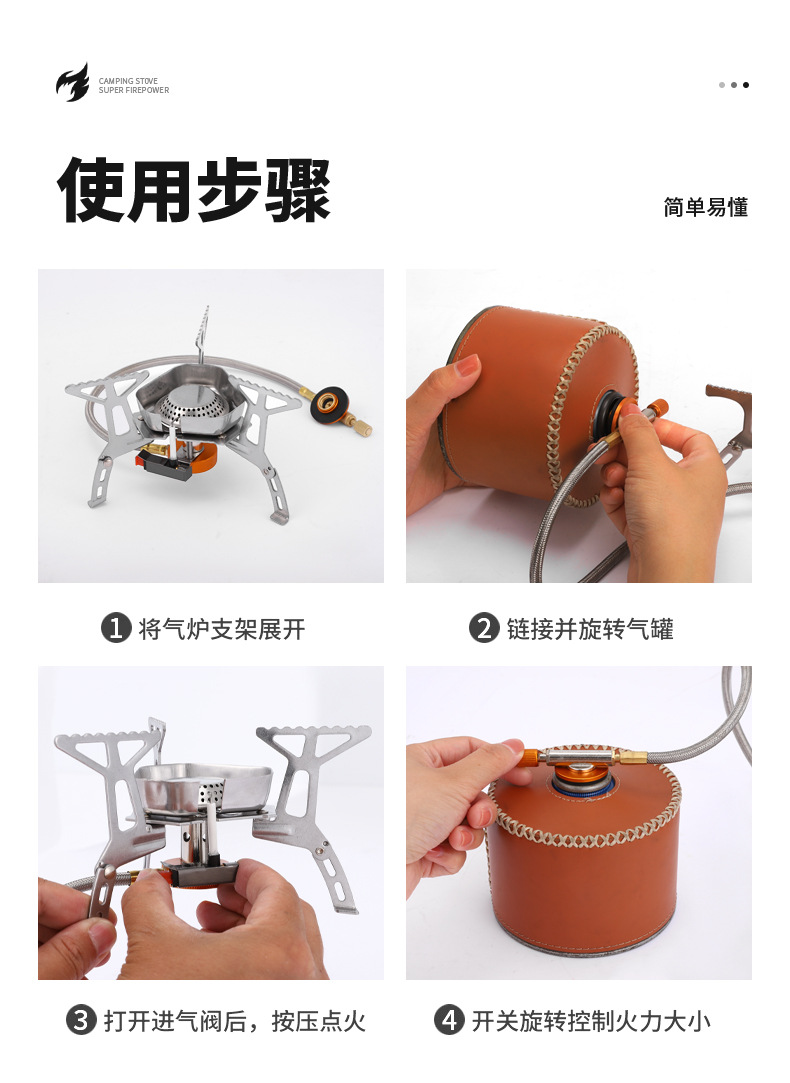 CAMPING STOVE
SUPER FIREPOWER

使用步骤

简单易懂

1 将气炉支架展开

2 链接并旋转气罐

3 打开进气阀后，按压点火

4 开关旋转控制火力大小