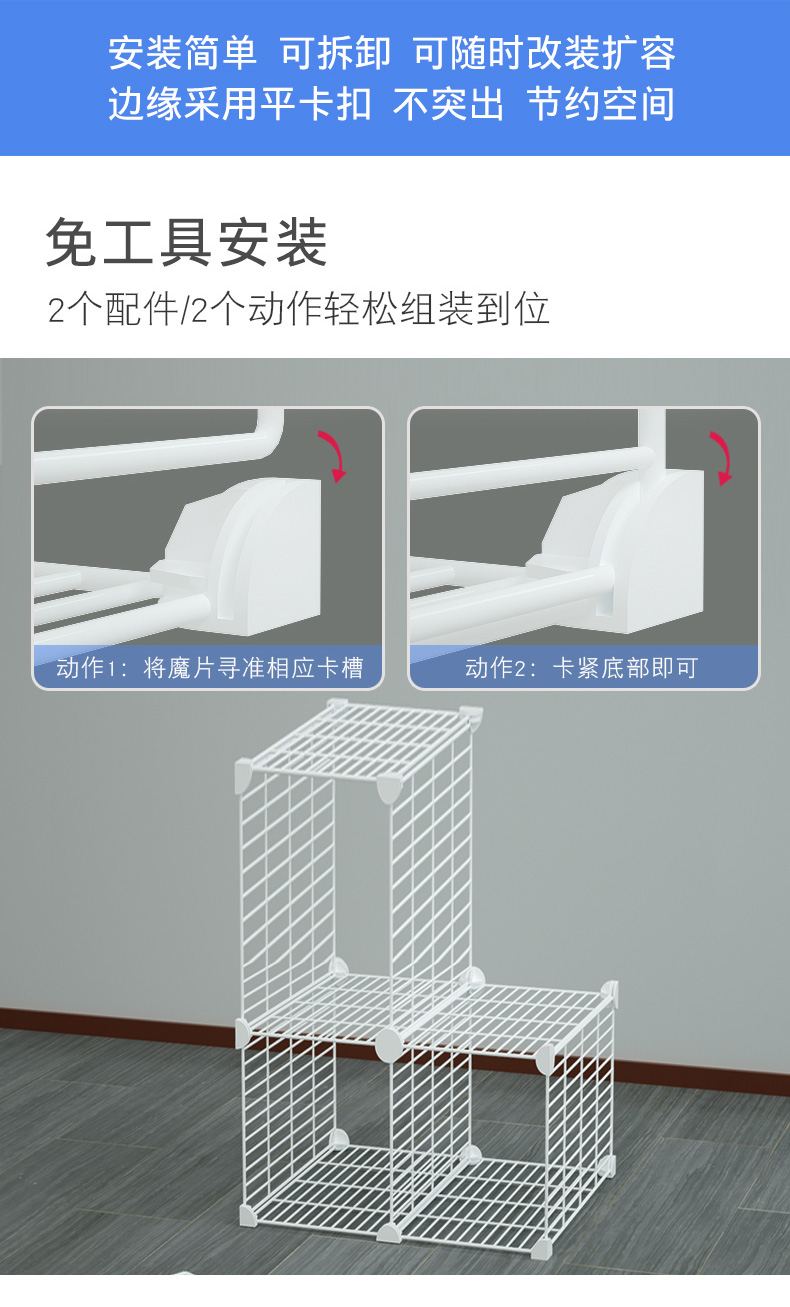 安装简单 可拆卸 可随时改装扩容
边缘采用平卡扣 不突出 节约空间

免工具安装
2个配件/2个动作轻松组装到位

动作1：将魔片寻准相应卡槽

动作2：卡紧底部即可