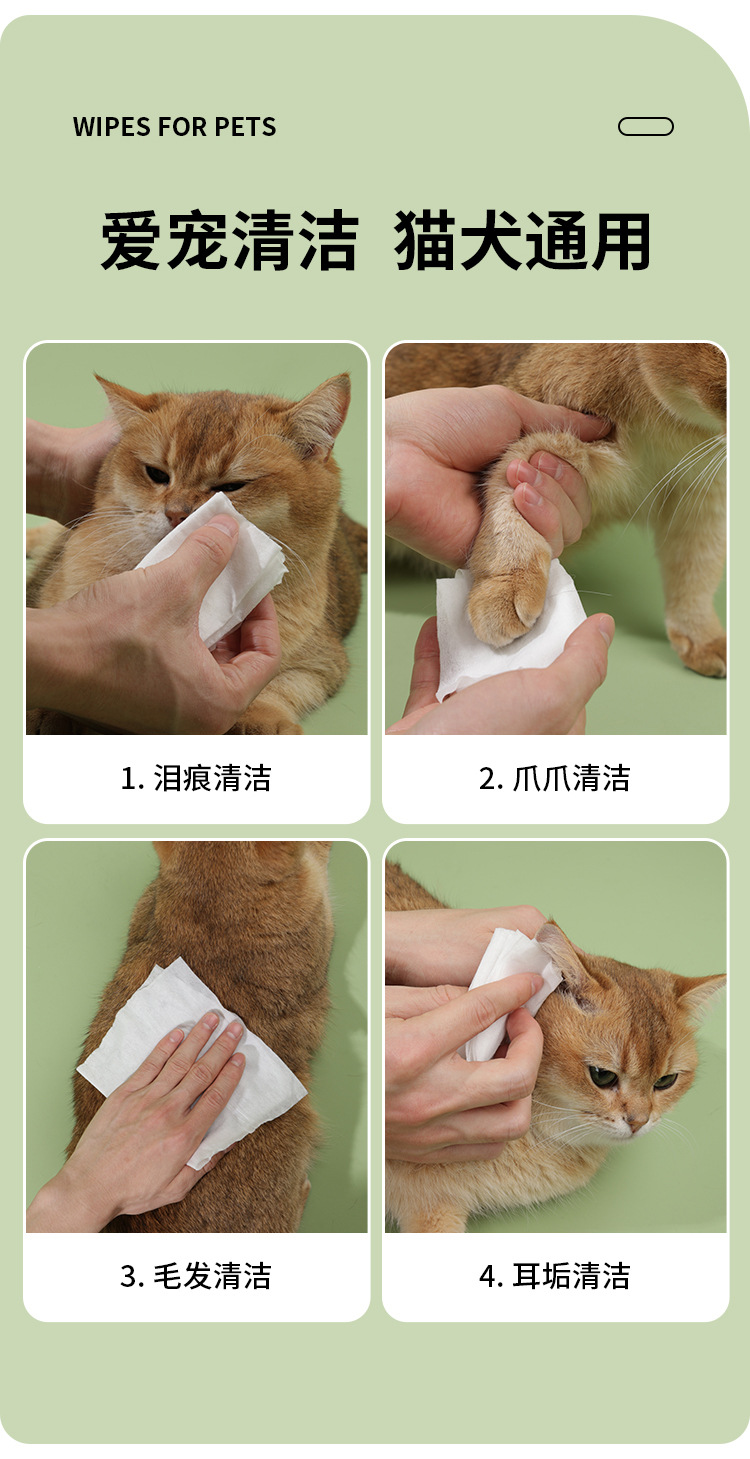 WIPES FOR PETS

爱宠清洁 猫犬通用

1. 泪痕清洁

2. 爪爪清洁

3. 毛发清洁

4. 耳垢清洁