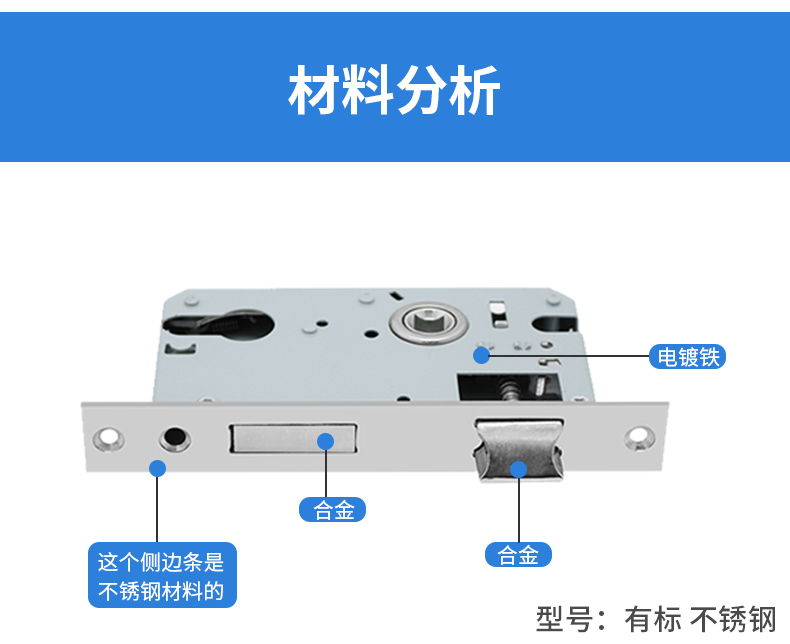 材料分析

电镀铁

合金

合金

这个侧边条是不锈钢材料的

型号：有标 不锈钢