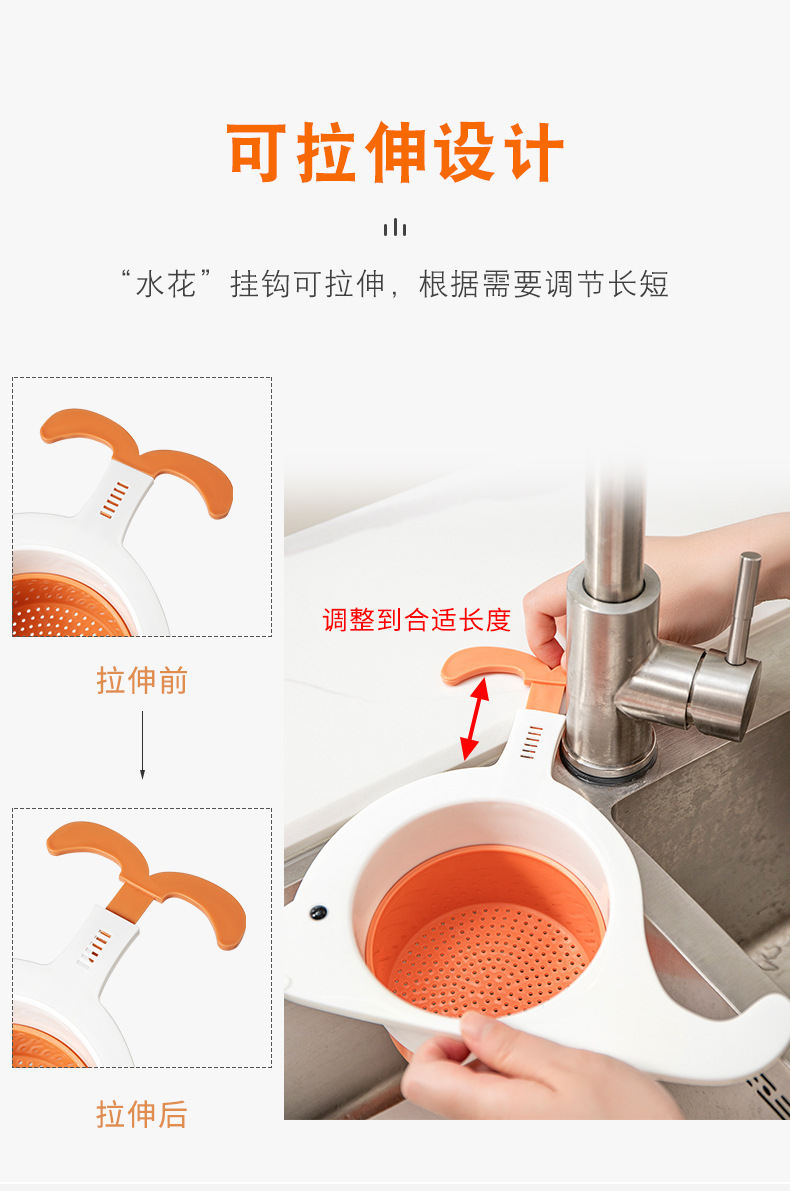 可拉伸设计

“水花”挂钩可拉伸，根据需要调节长短

拉伸前

拉伸后

调整到合适长度