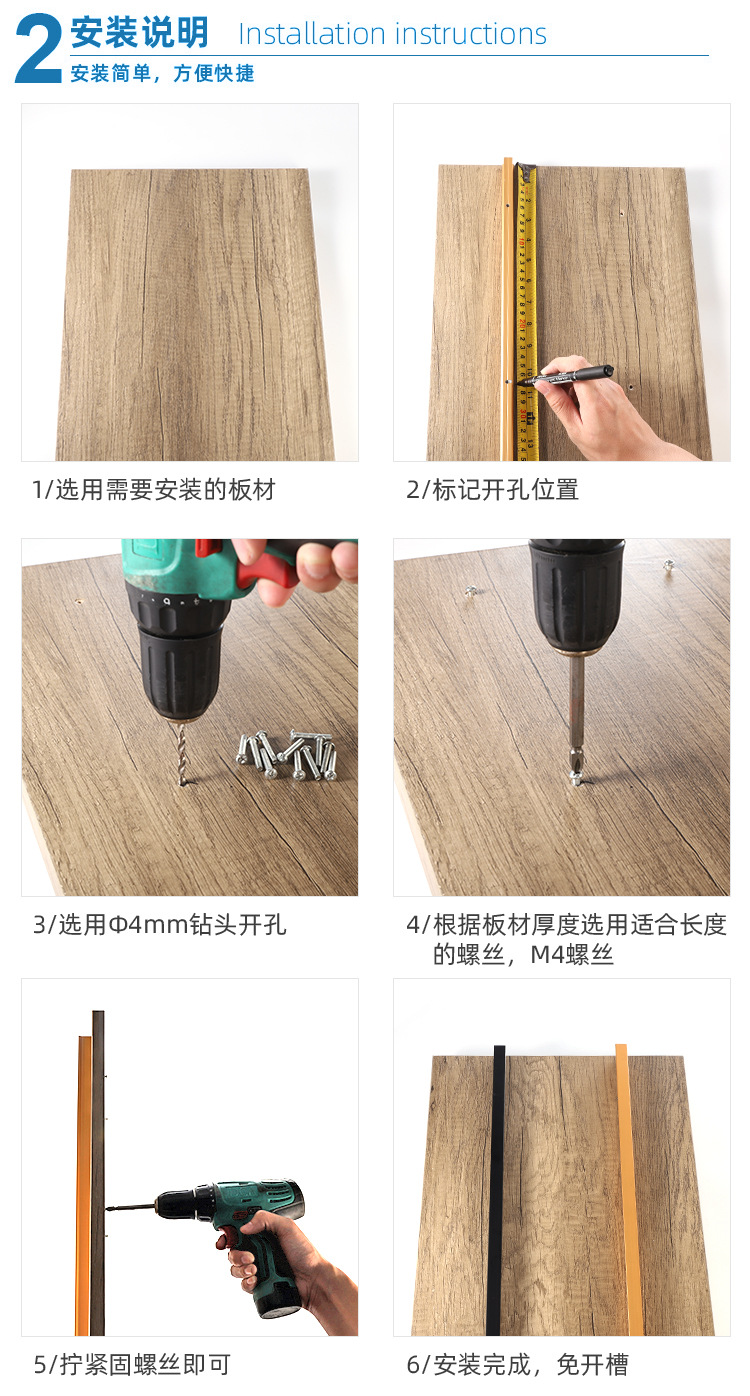 2 安装说明 Installation instructions
安装简单，方便快捷

1/选用需要安装的板材

2/标记开孔位置

3/选用Φ4mm钻头开孔

4/根据板材厚度选用适合长度的螺丝，M4螺丝

5/拧紧固螺丝即可

6/安装完成，免开槽