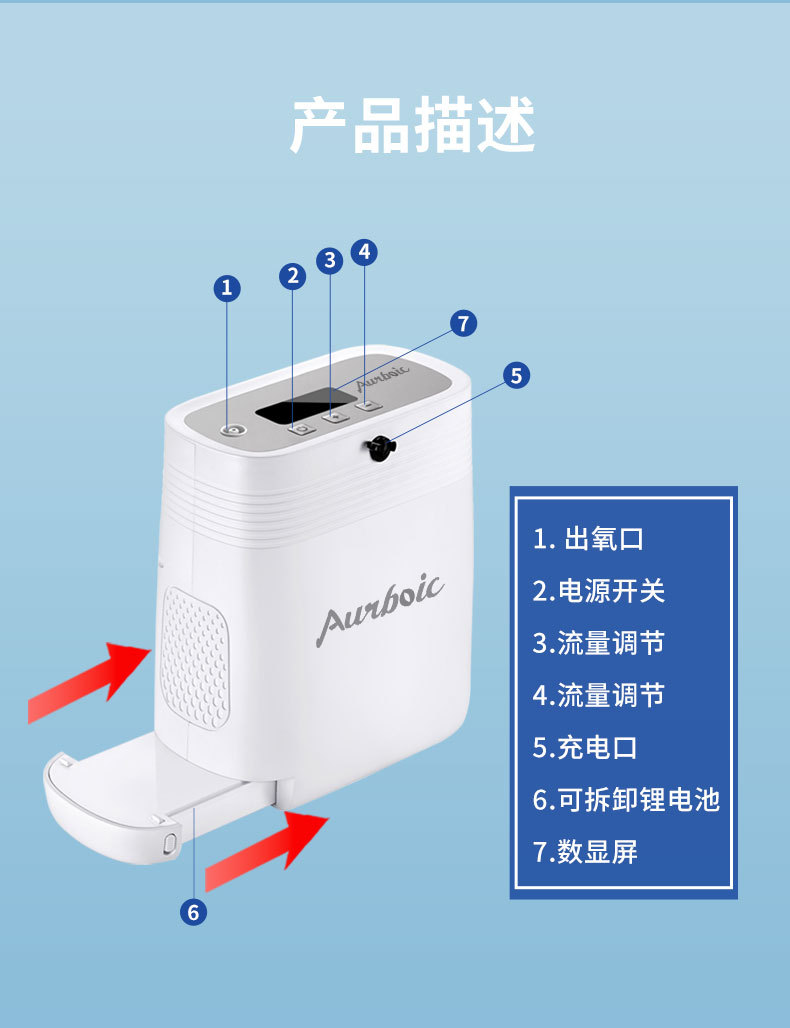 产品描述

1
2
3
4
7
5
Aurboic
Aurboic
6

1. 出氧口
2.电源开关
3.流量调节
4.流量调节
5.充电口
6.可拆卸锂电池
7.数显屏