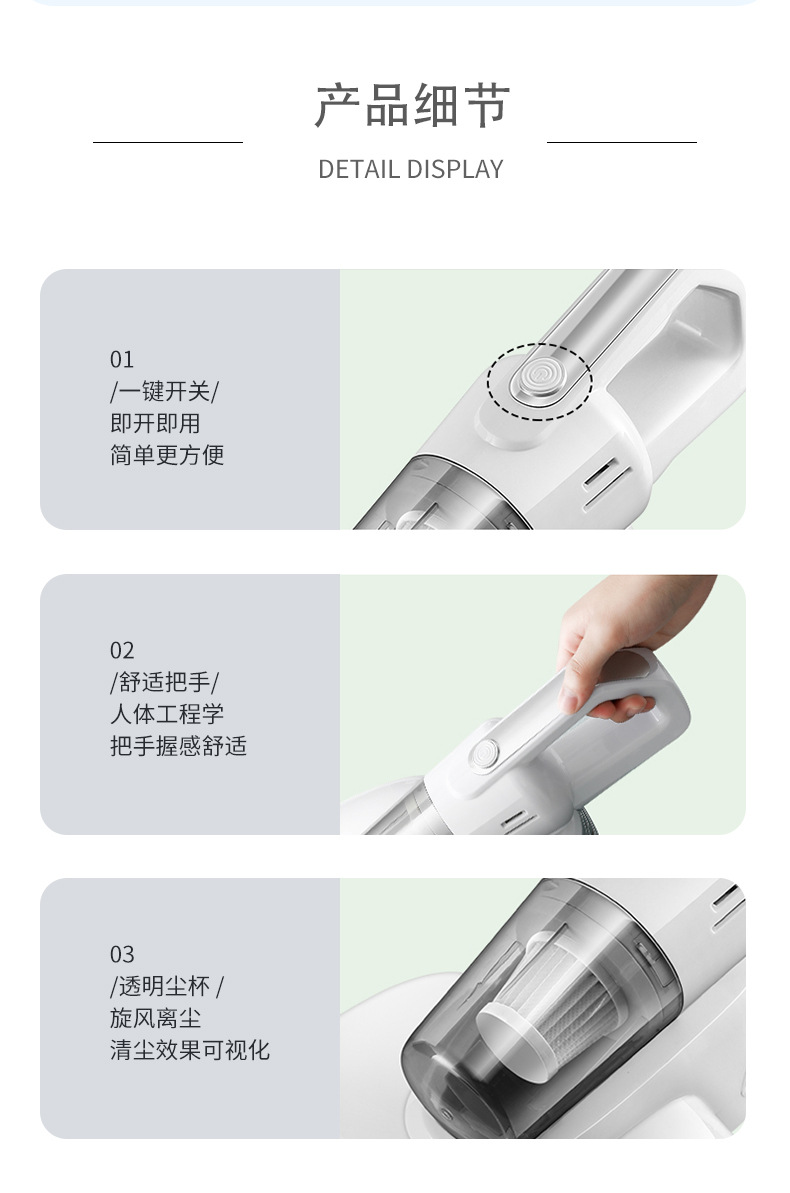 产品细节
DETAIL DISPLAY

01
/一键开关/
即开即用
简单更方便

02
/舒适把手/
人体工程学
把手握感舒适

03
/透明尘杯 /
旋风离尘
清尘效果可视化