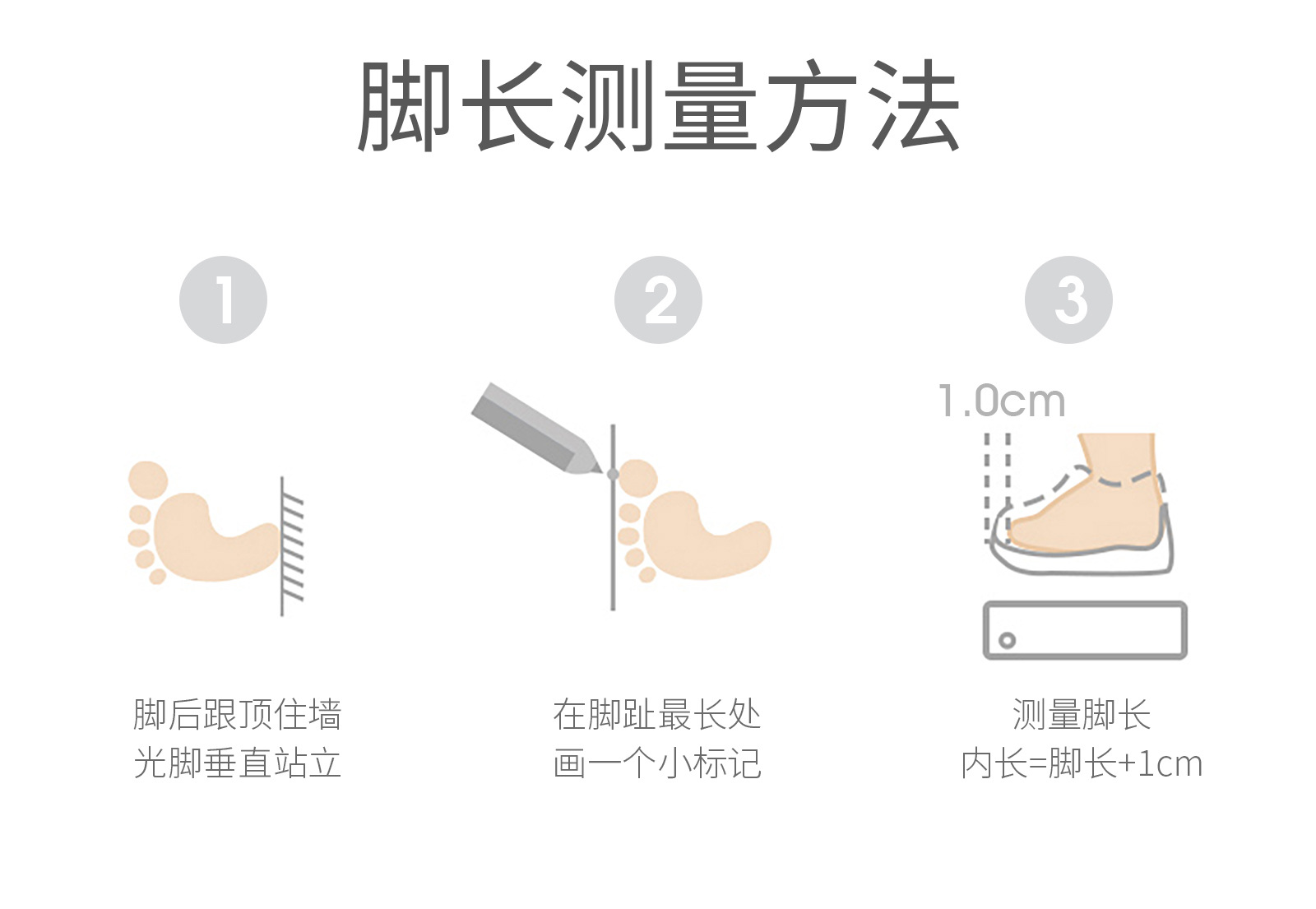 脚长测量方法

1

脚后跟顶住墙
光脚垂直站立

2

在脚趾最长处
画一个小标记

3

1.0cm

测量脚长
内长=脚长+1cm