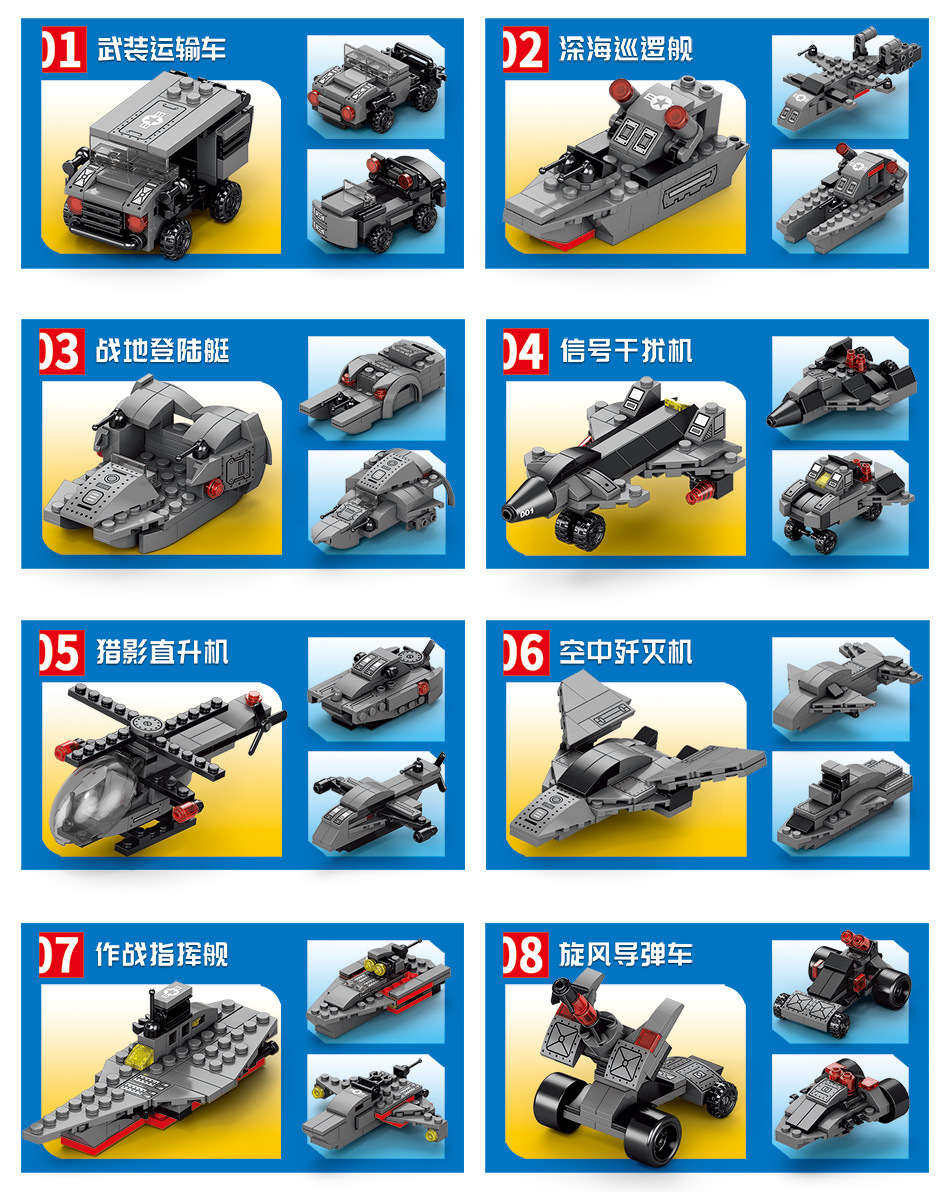 01 武装运输车

02 深海巡逻舰

03 战地登陆艇

04 信号干扰机

D01

05 猎影直升机

06 空中歼灭机

07 作战指挥舰

08 旋风导弹车