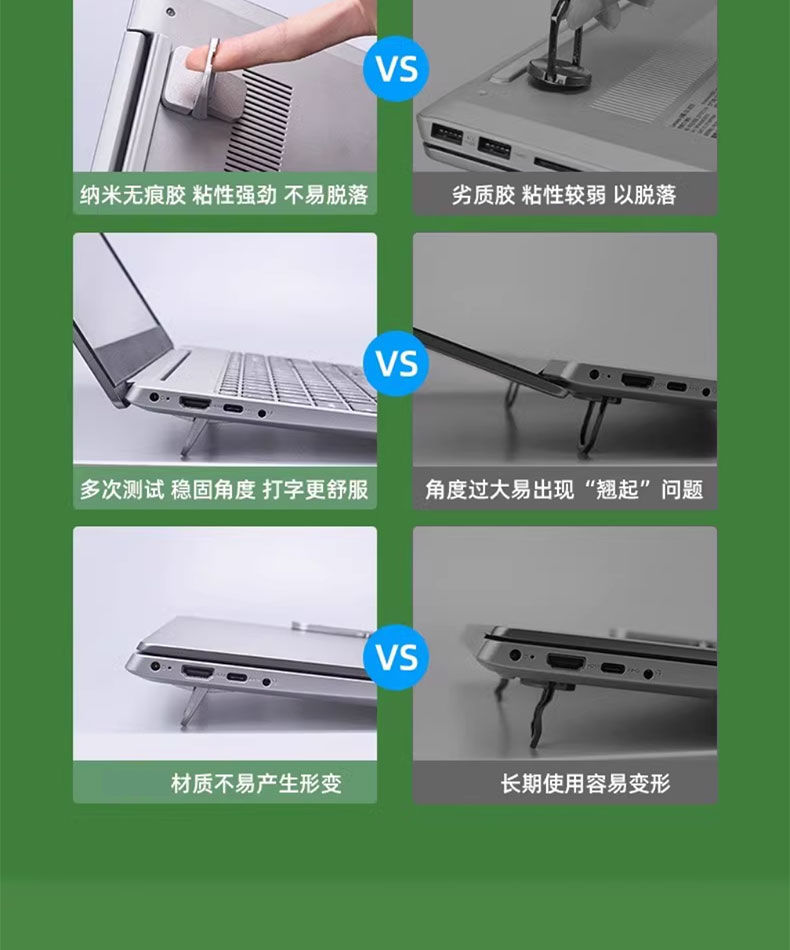 VS

纳米无痕胶 粘性强劲 不易脱落

劣质胶 粘性较弱 以脱落

VS

多次测试 稳固角度 打字更舒服

角度过大易出现“翘起”问题

VS

材质不易产生形变

长期使用容易变形