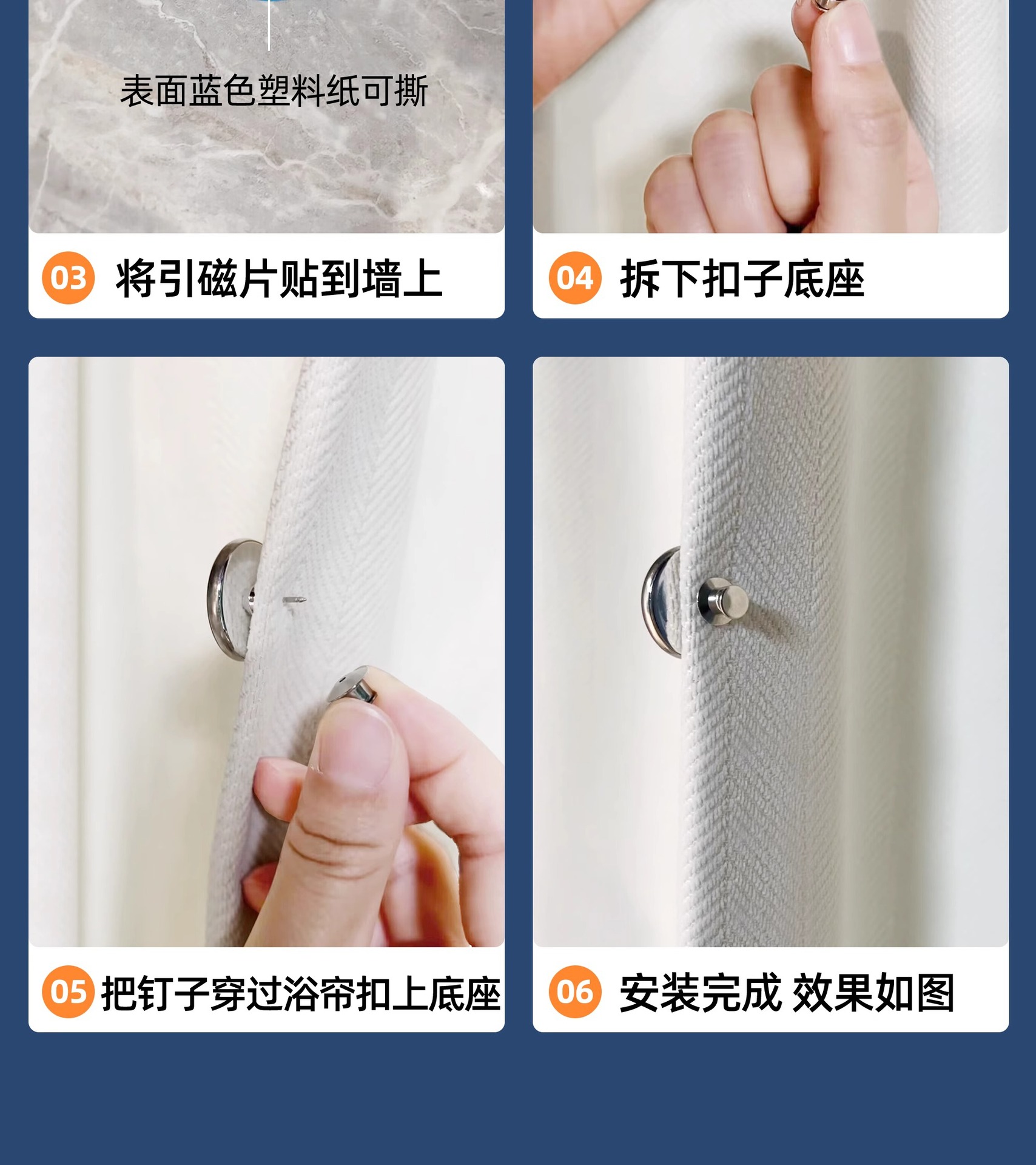 表面蓝色塑料纸可撕

03 将引磁片贴到墙上

04 拆下扣子底座

05 把钉子穿过浴帘扣上底座

06 安装完成 效果如图