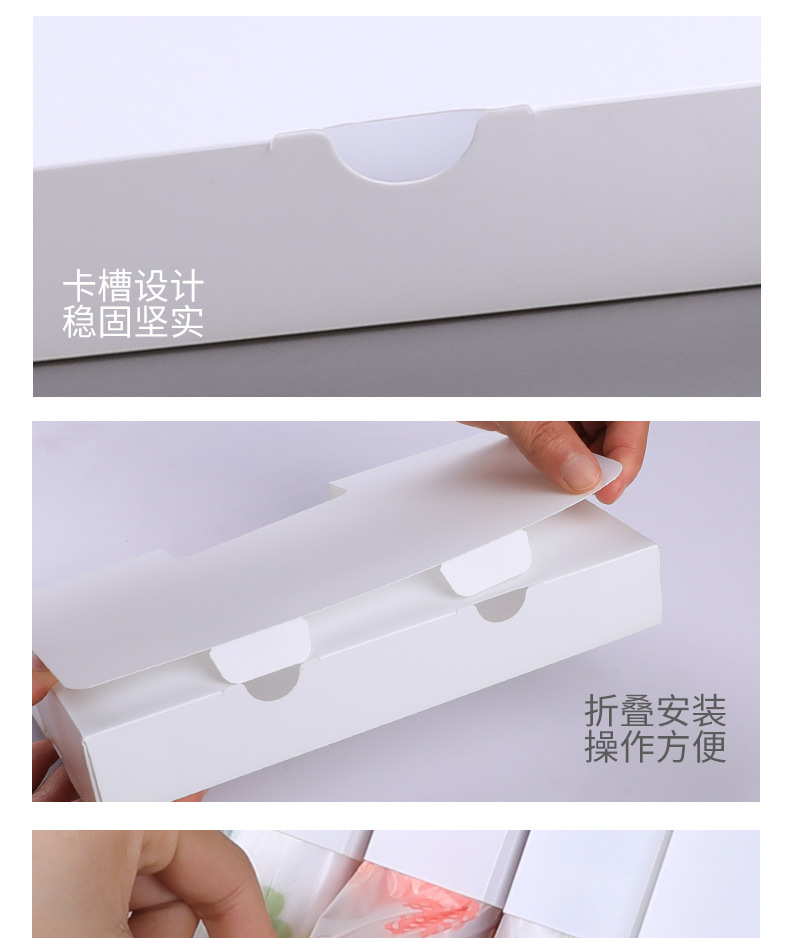 卡槽设计
稳固坚实

折叠安装
操作方便