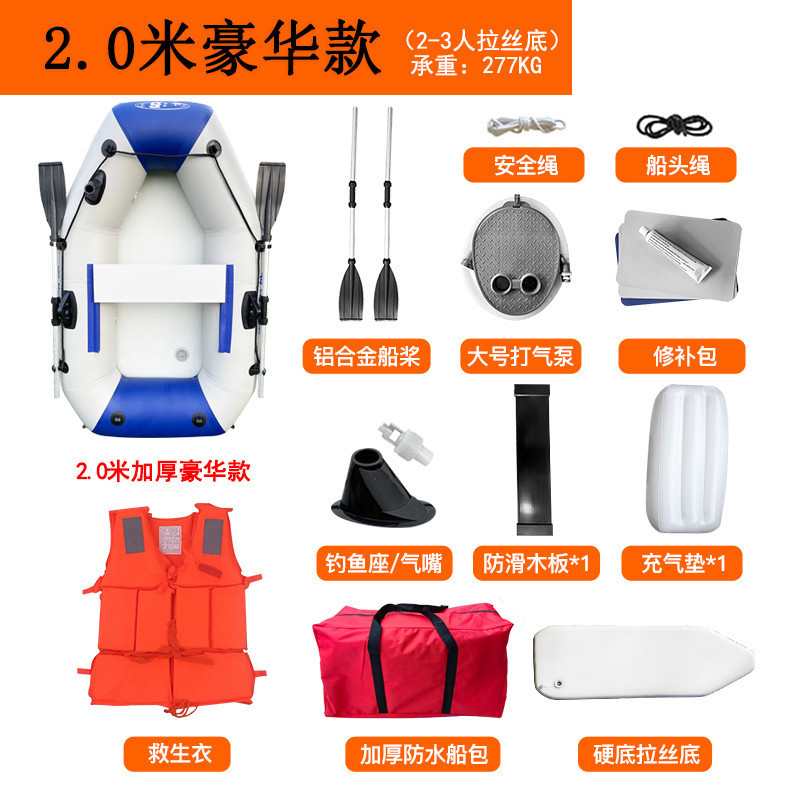 2.0米豪华款 （2-3人拉丝底）
承重：277KG

安全绳

船头绳

铝合金船桨

大号打气泵

修补包

2.0米加厚豪华款

钓鱼座/气嘴

防滑木板*1

充气垫*1

救生衣

加厚防水船包

硬底拉丝底