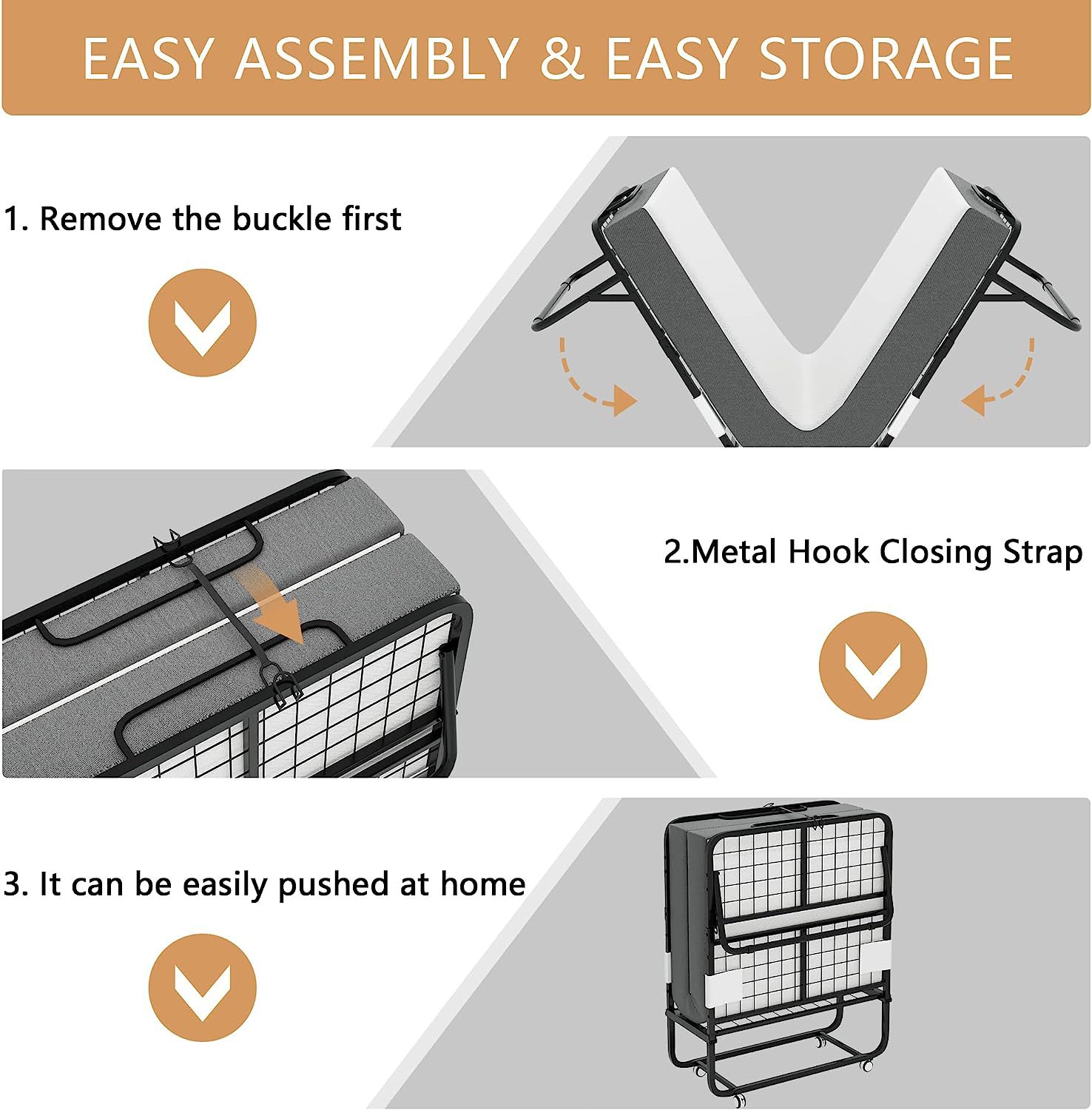 EASY ASSEMBLY & EASY STORAGE

1. Remove the buckle first

2.Metal Hook Closing Strap

3. It can be easily pushed at home