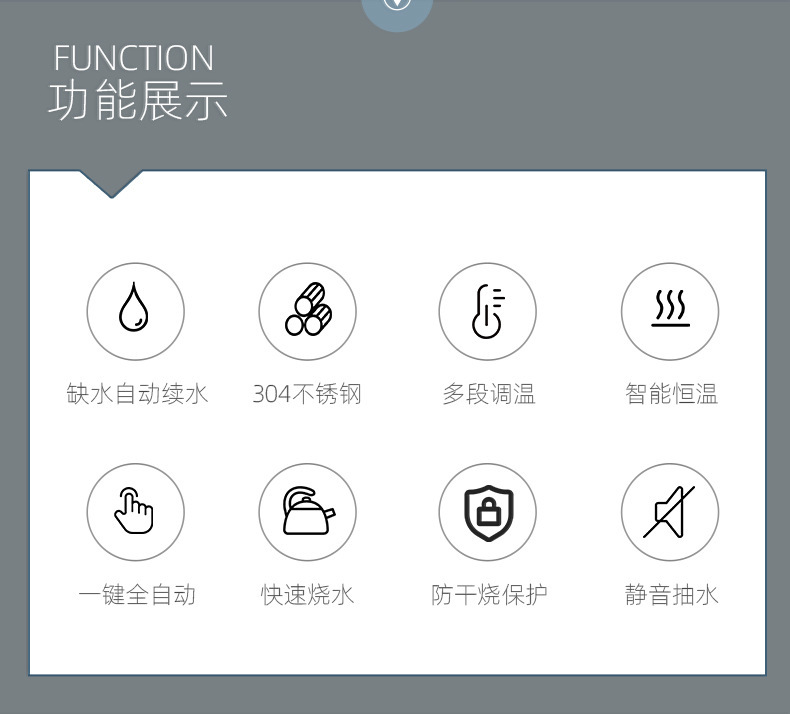 FUNCTION
功能展示

缺水自动续水

304不锈钢

多段调温

智能恒温

一键全自动

快速烧水

防干烧保护

静音抽水