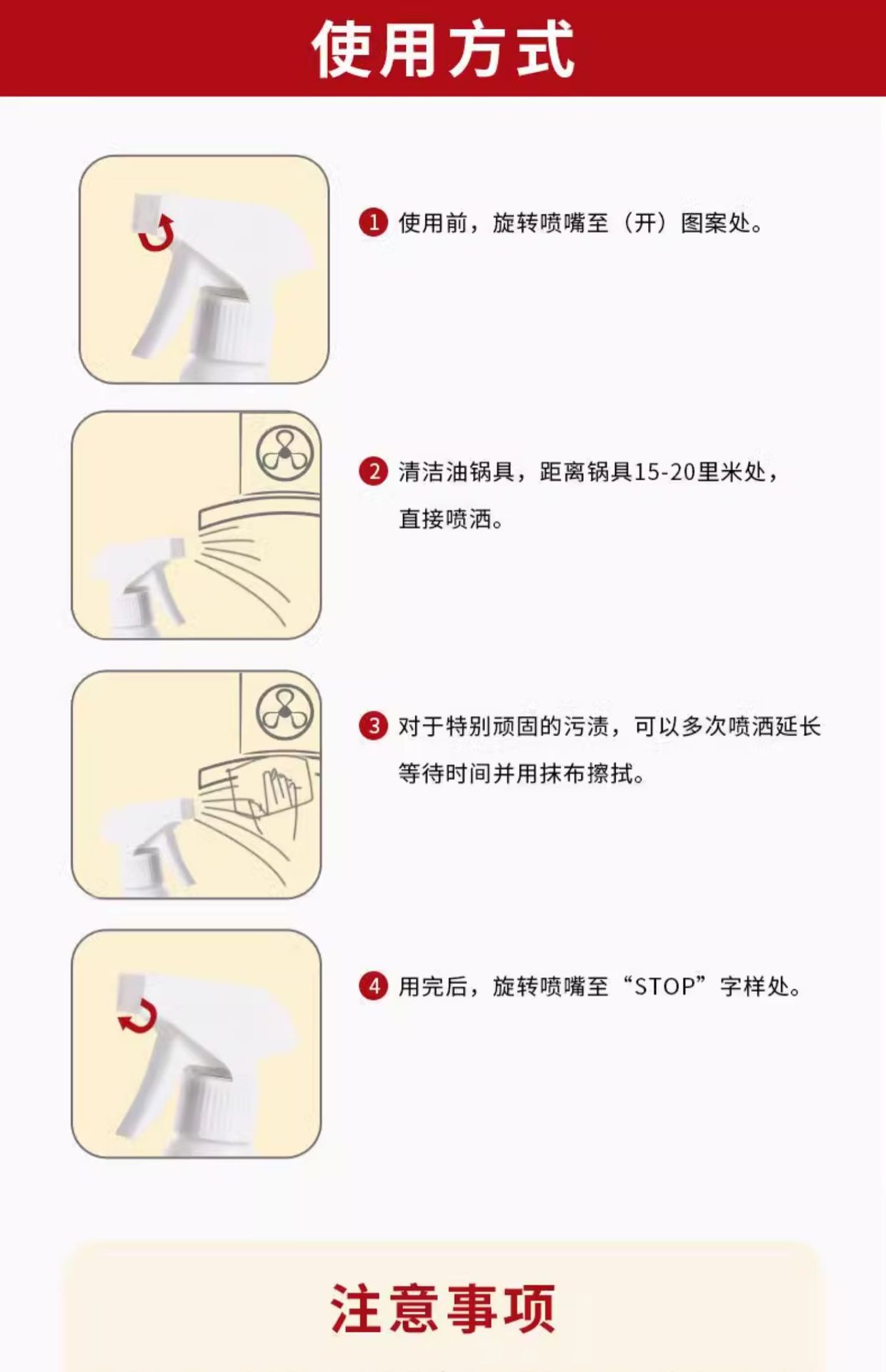 使用方式

1 使用前，旋转喷嘴至（开）图案处。

2 清洁油锅具，距离锅具15-20里米处，直接喷洒。

3 对于特别顽固的污渍，可以多次喷洒延长等待时间并用抹布擦拭。

4 用完后，旋转喷嘴至“STOP”字样处。

注意事项