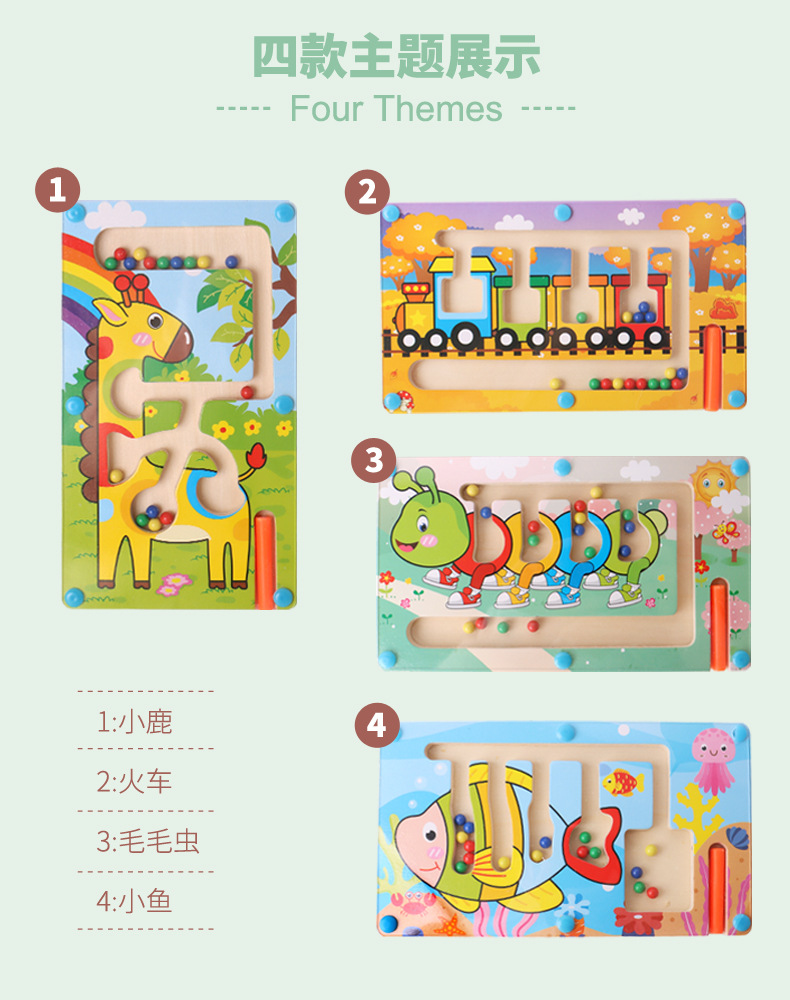 四款主题展示

---- Four Themes ----

1

2

3

4

1:小鹿

2:火车

3:毛毛虫

4:小鱼