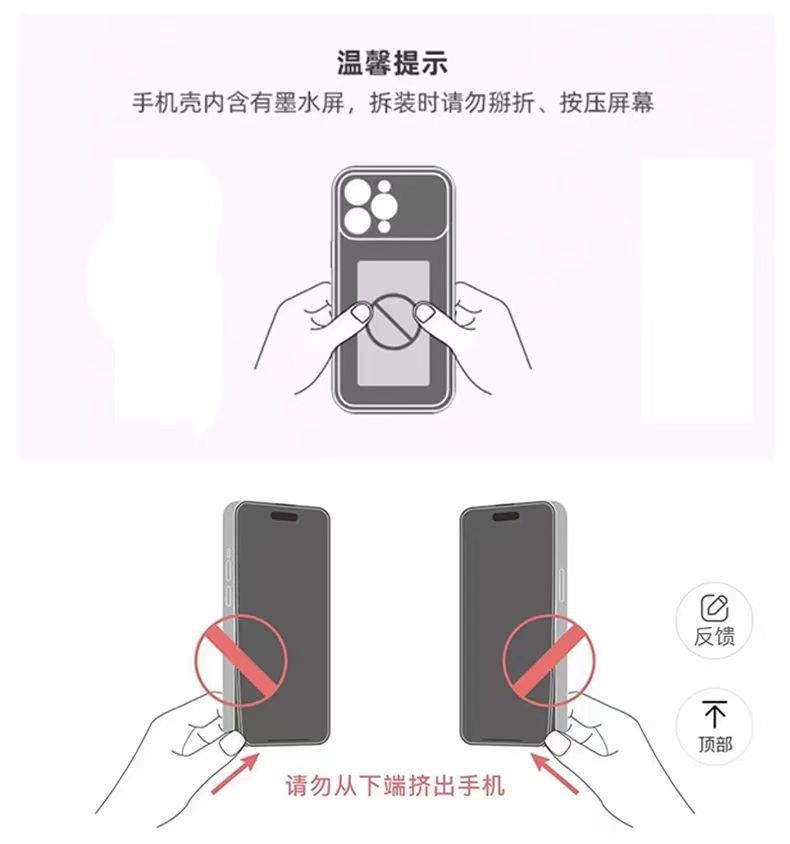 温馨提示

手机壳内含有墨水屏，拆装时请勿掰折、按压屏幕

反馈

顶部

请勿从下端挤出手机