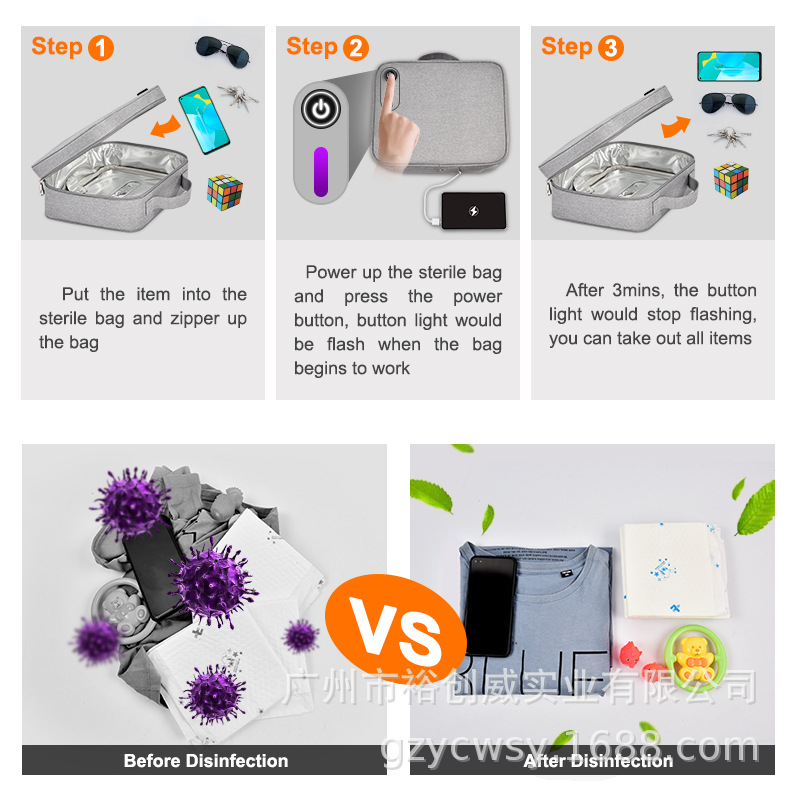 Step 1

Put the item into the sterile bag and zipper up the bag

Step 2

Power up the sterile bag and press the power button, button light would be flash when the bag begins to work

Step 3

After 3mins, the button light would stop flashing, you can take out all items

VS

Before Disinfection

After Disinfection

广州市裕创威实业有限公司

gzycwsy.1688.com