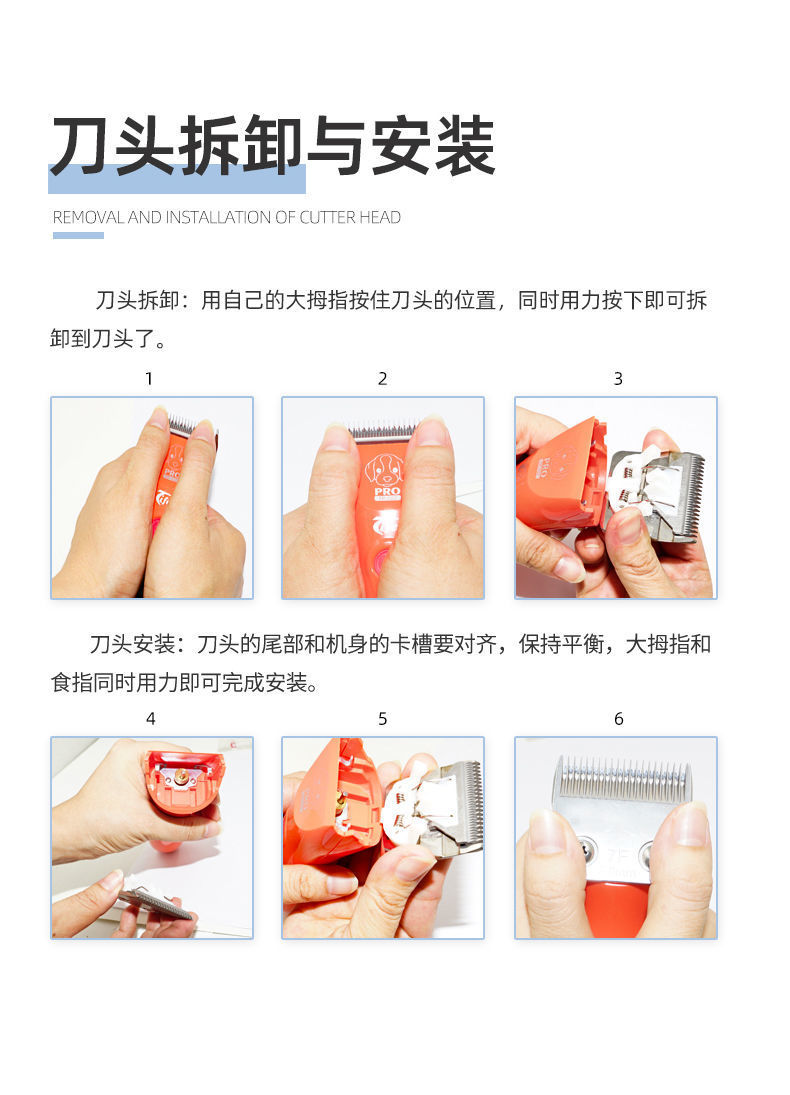 刀头拆卸与安装

REMOVAL AND INSTALLATION OF CUTTER HEAD

刀头拆卸：用自己的大拇指按住刀头的位置，同时用力按下即可拆卸到刀头了。

1

PRO

2

PRO

3

PRO

刀头安装：刀头的尾部和机身的卡槽要对齐，保持平衡，大拇指和食指同时用力即可完成安装。

4

5

6

7F