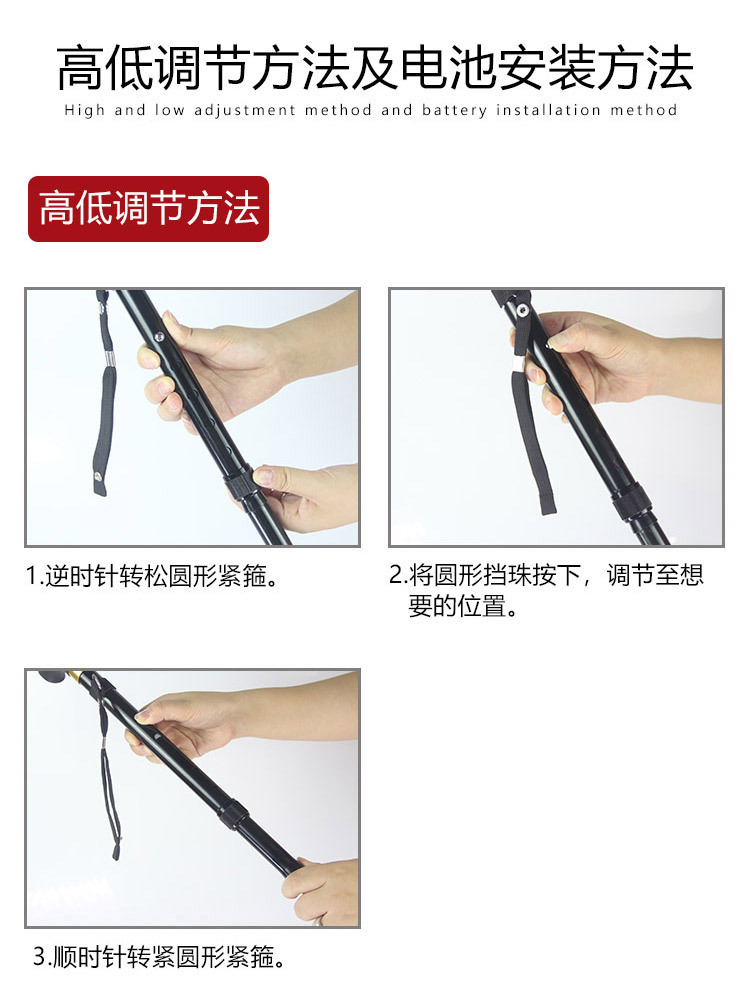 高低调节方法及电池安装方法
High and low adjustment method and battery installation method

高低调节方法

1.逆时针转松圆形紧箍。

2.将圆形挡珠按下，调节至想要的位置。

3.顺时针转紧圆形紧箍。