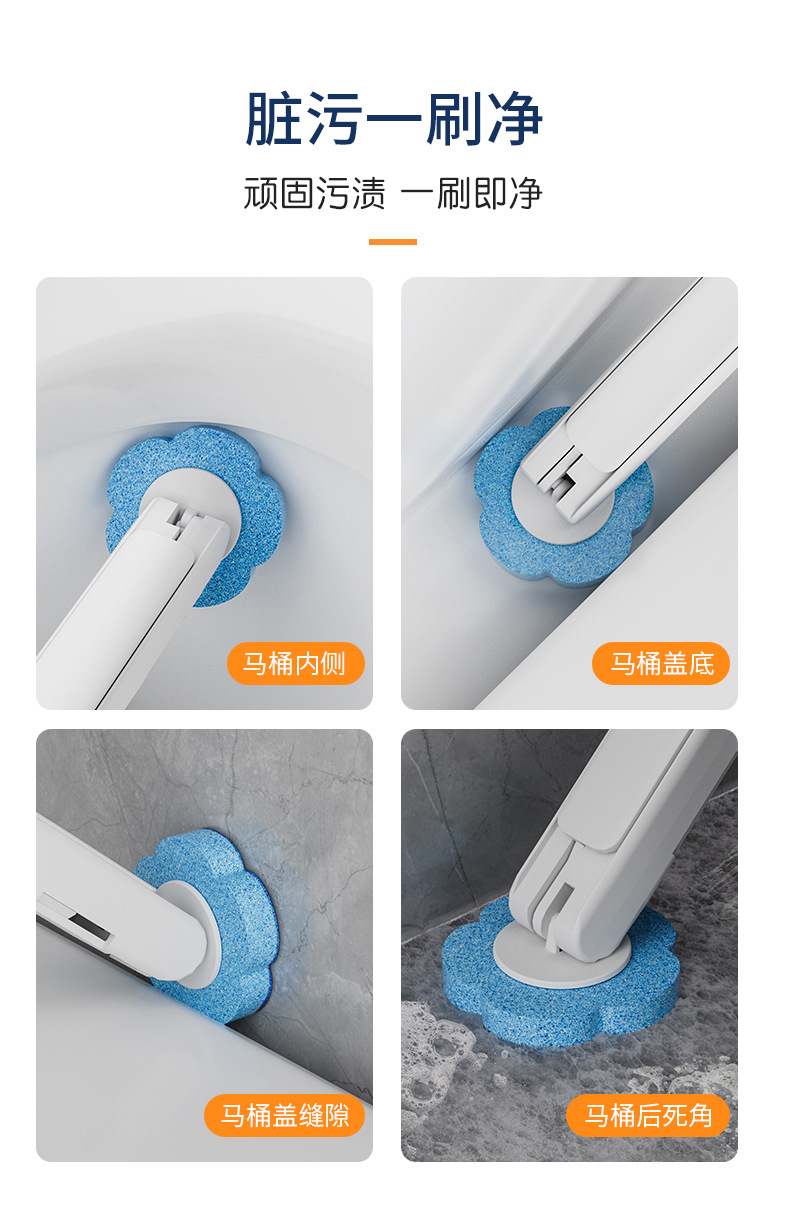 脏污一刷净

顽固污渍 一刷即净

马桶内侧

马桶盖底

马桶盖缝隙

马桶后死角